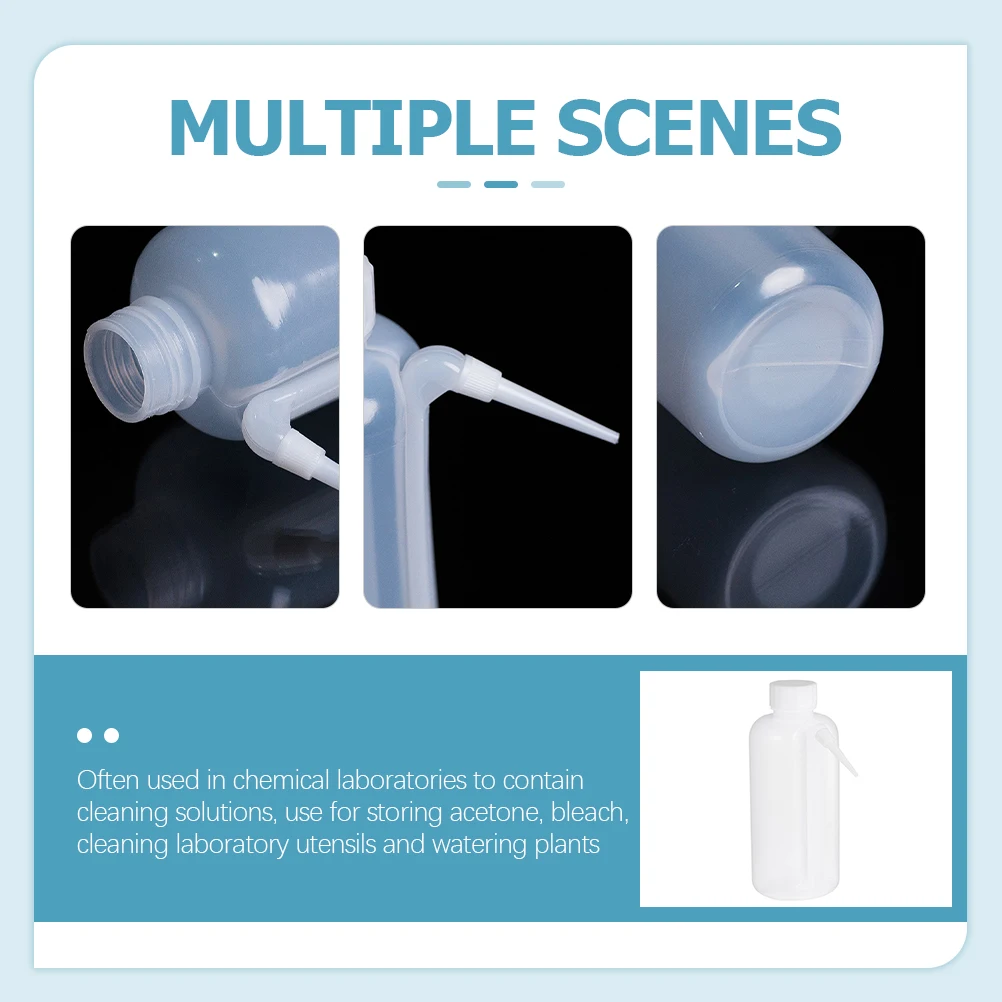 MULTIPLE SCENES

Often used in chemical laboratories to contain cleaning solutions, use for storing acetone, bleach, cleaning laboratory utensils and watering plants