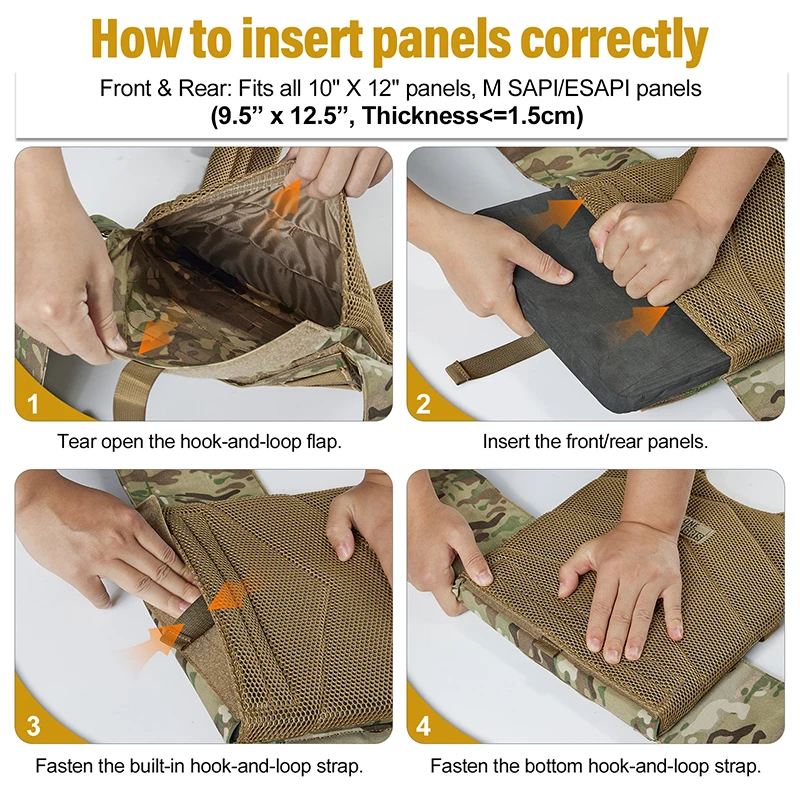 How to insert panels correctly

Front & Rear: Fits all 10" X 12" panels, M SAPI/ESAPI panels
(9.5” x 12.5”, Thickness<=1.5cm)

1

Tear open the hook-and-loop flap.

2

Insert the front/rear panels.

3

Fasten the built-in hook-and-loop strap.

4

Fasten the bottom hook-and-loop strap.