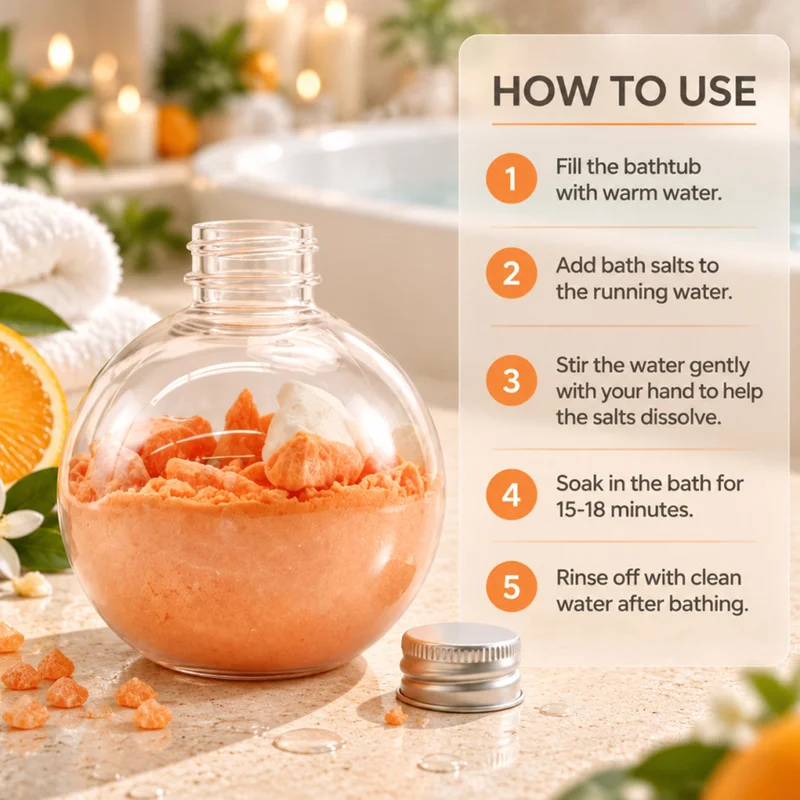 HOW TO USE

1 Fill the bathtub with warm water.

2 Add bath salts to the running water.

3 Stir the water gently with your hand to help the salts dissolve.

4 Soak in the bath for 15-18 minutes.

5 Rinse off with clean water after bathing.