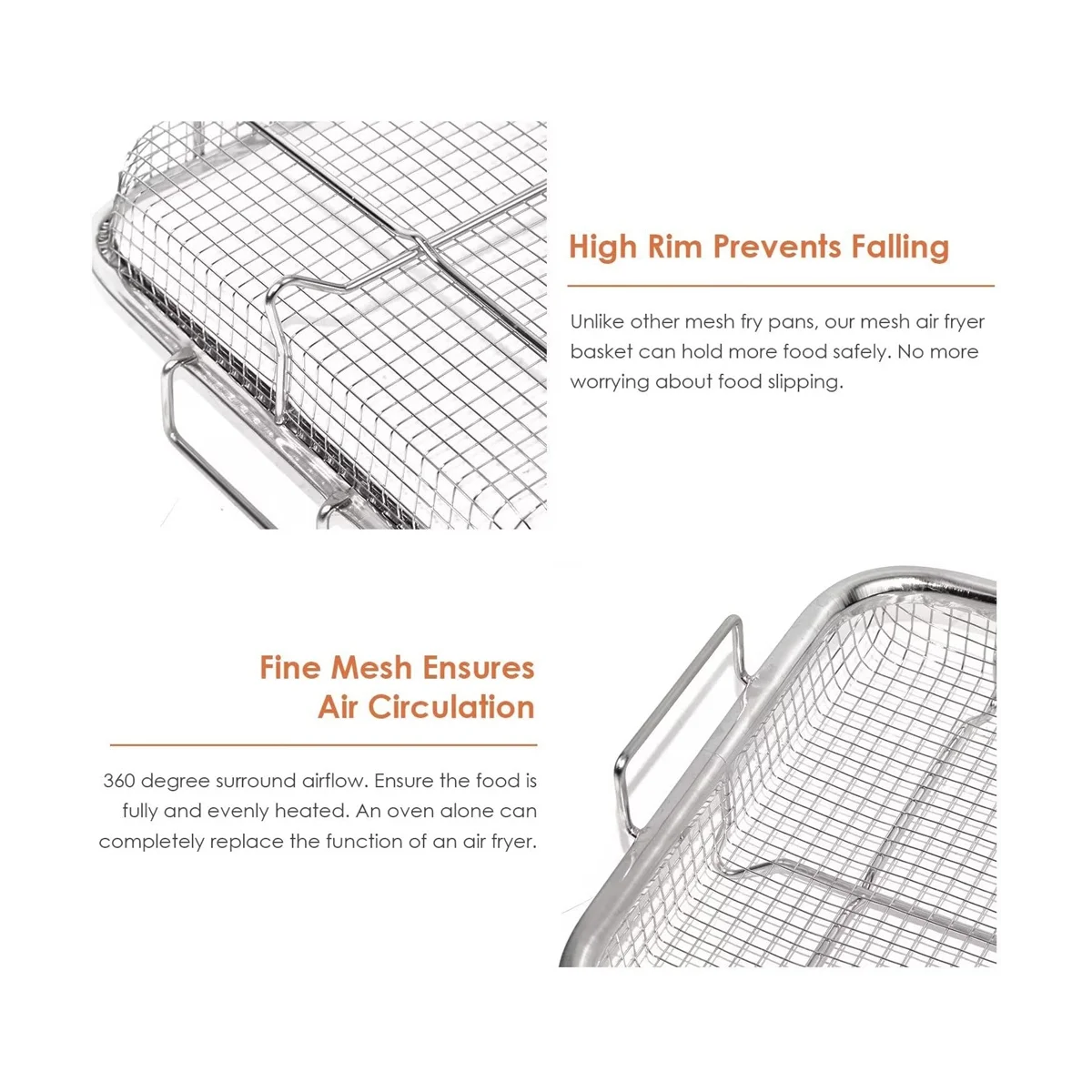 High Rim Prevents Falling

Unlike other mesh fry pans, our mesh air fryer basket can hold more food safely. No more worrying about food slipping.

Fine Mesh Ensures Air Circulation

360 degree surround airflow. Ensure the food is fully and evenly heated. An oven alone can completely replace the function of an air fryer.