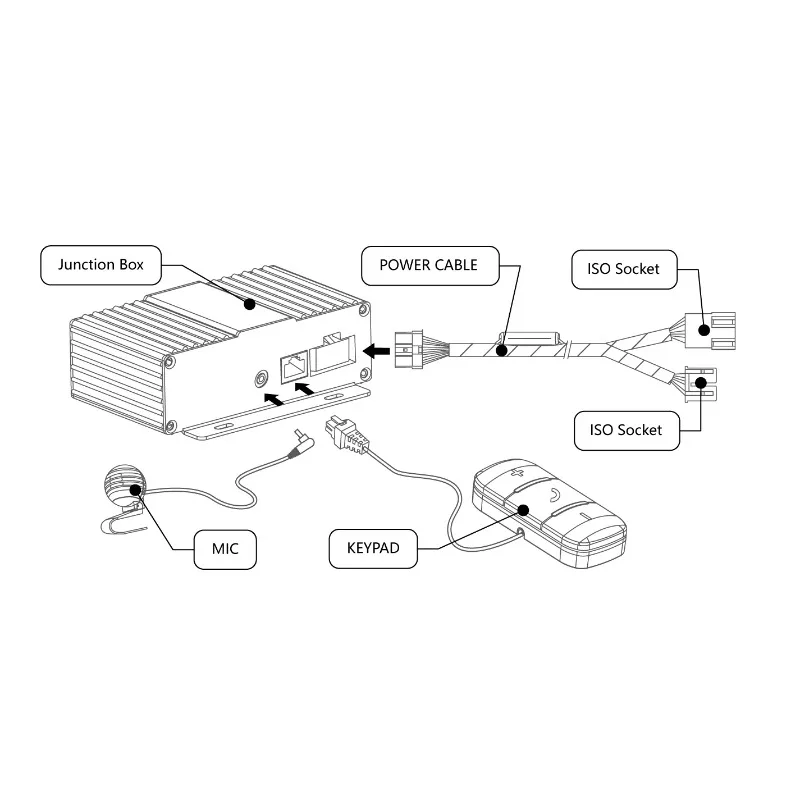 Junction Box

POWER CABLE

ISO Socket

ISO Socket

MIC

KEYPAD

+

-