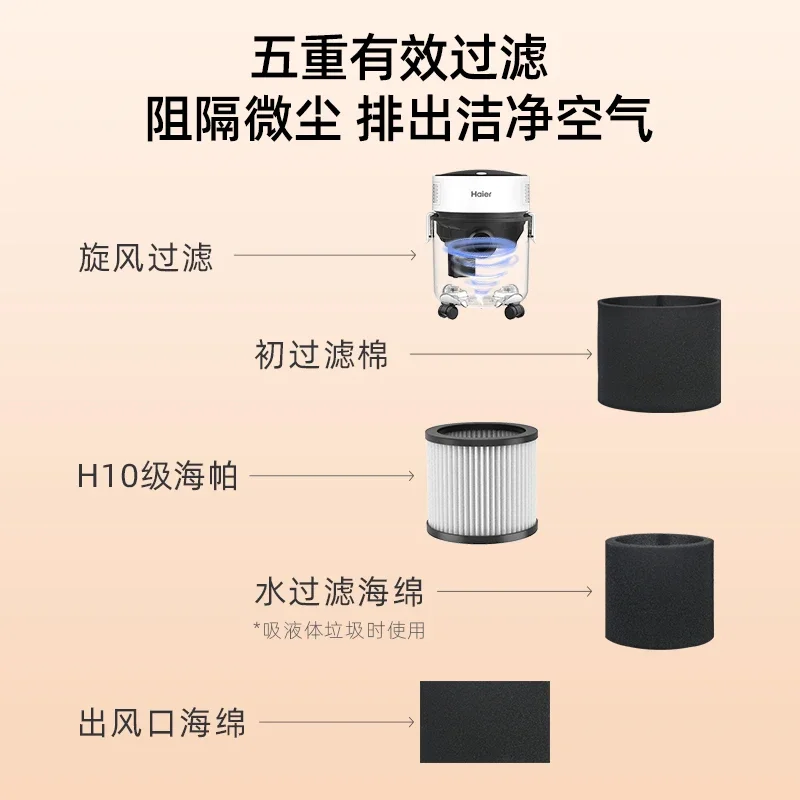 五重有效过滤
阻隔微尘 排出洁净空气

Haier

旋风过滤

初过滤棉

H10级海帕

水过滤海绵
*吸液体垃圾时使用

出风口海绵