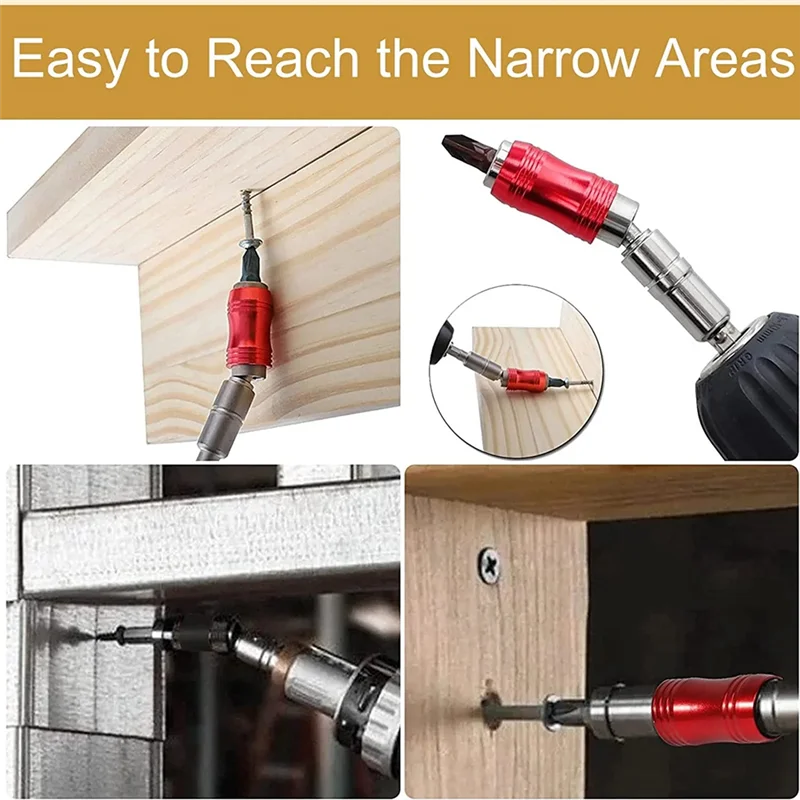 Easy to Reach the Narrow Areas