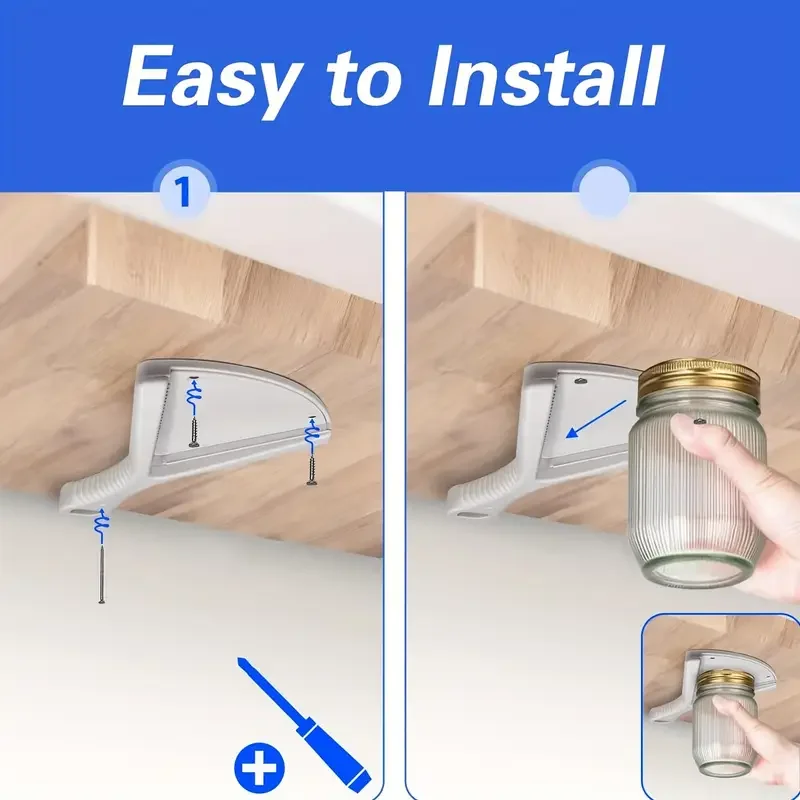 Easy to Install

1