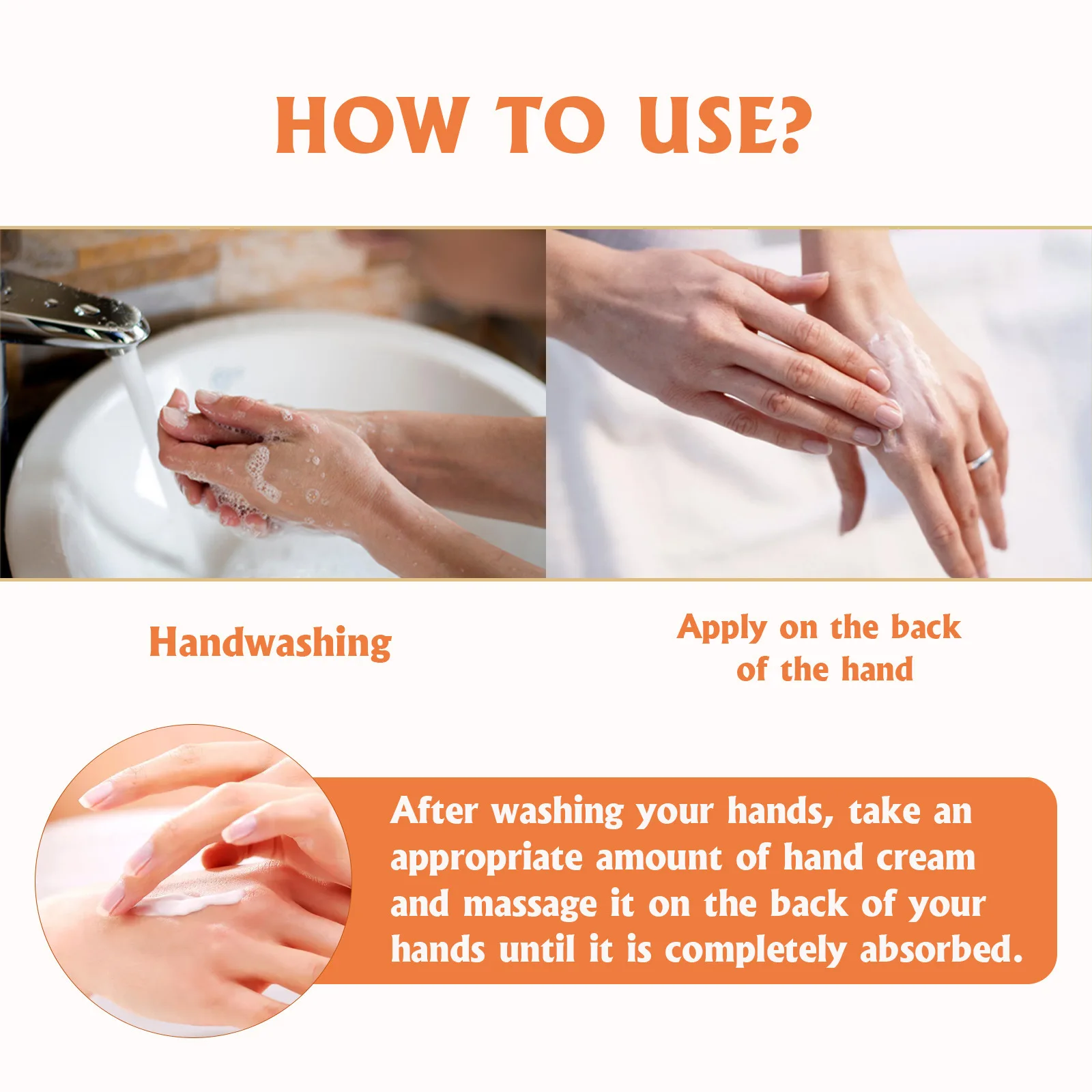 HOW TO USE?

Handwashing

Apply on the back of the hand

After washing your hands, take an appropriate amount of hand cream and massage it on the back of your hands until it is completely absorbed.