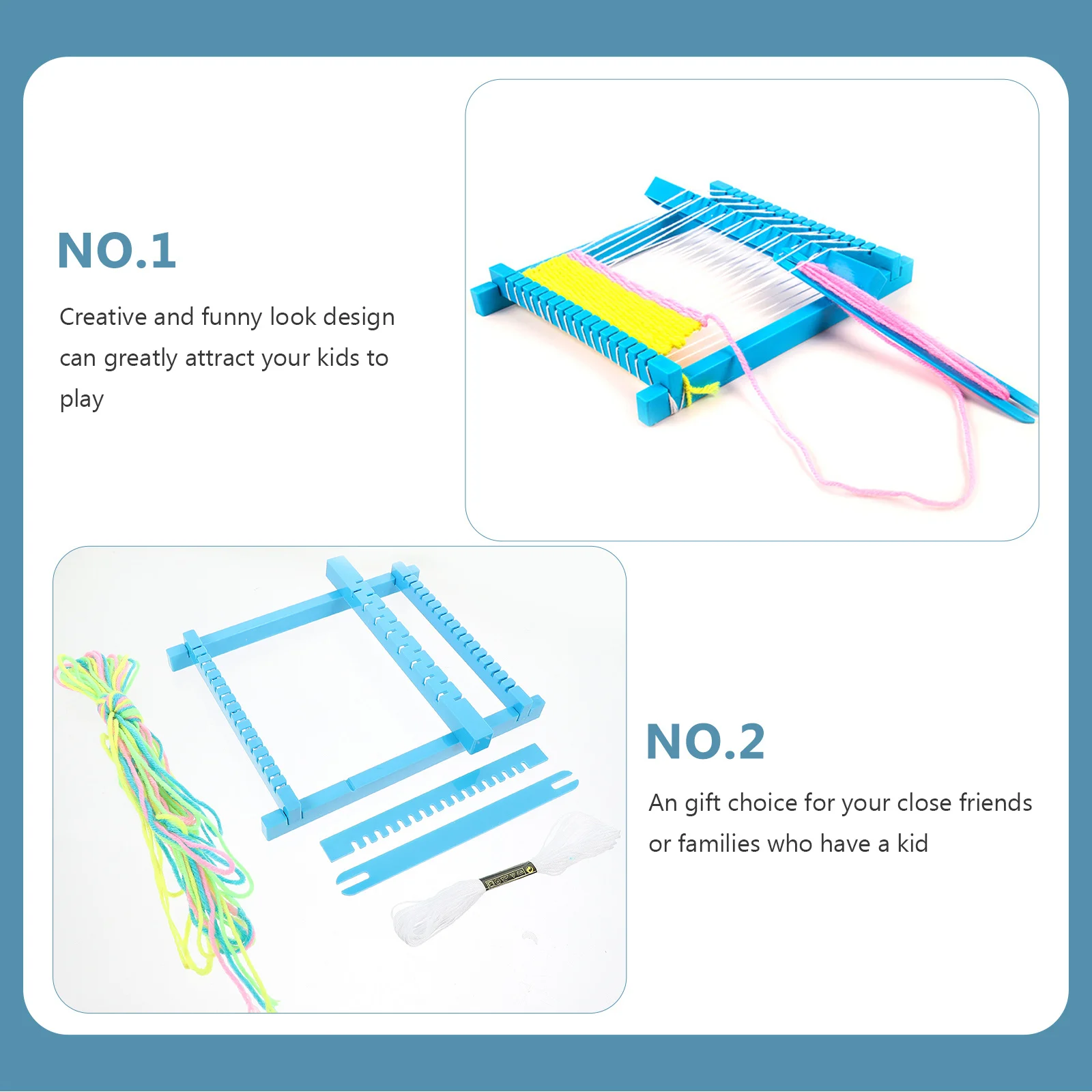 NO.1

Creative and funny look design can greatly attract your kids to play

NO.2

An gift choice for your close friends or families who have a kid