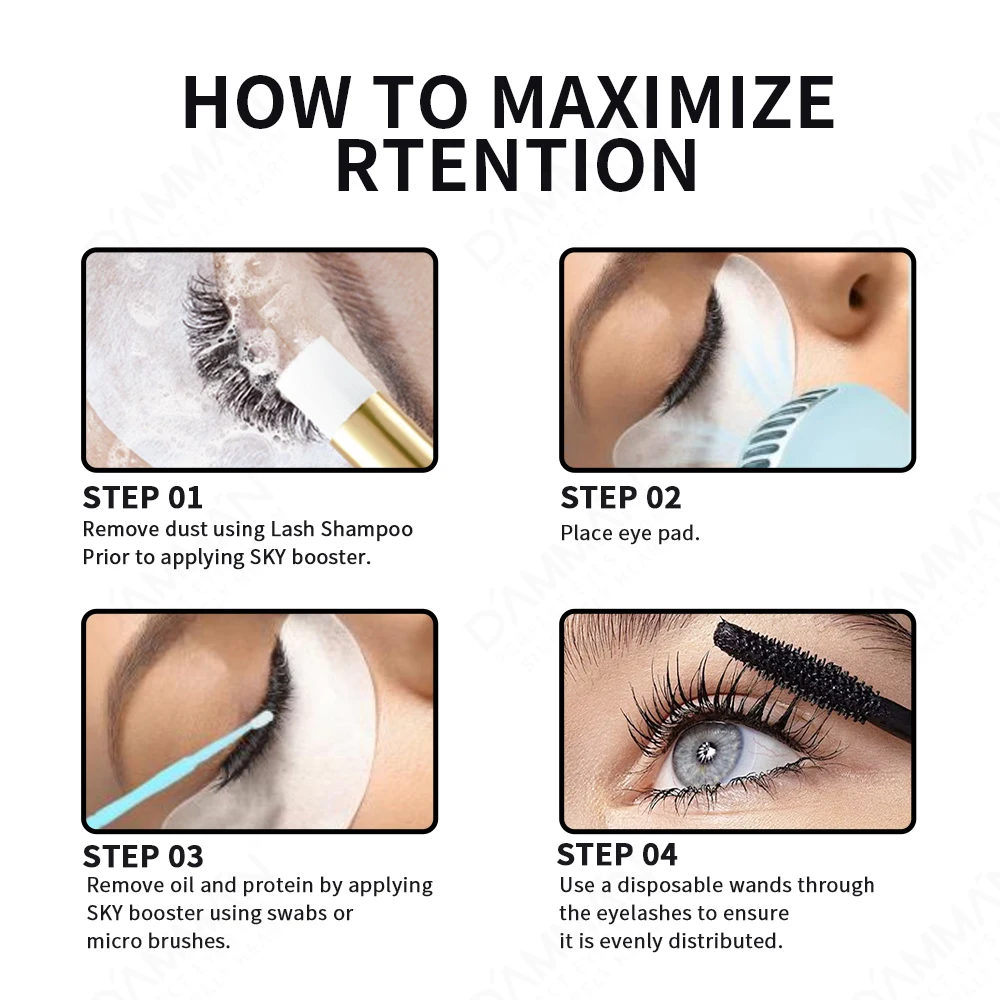 HOW TO MAXIMIZE RTENTION

STEP 01
Remove dust using Lash Shampoo Prior to applying SKY booster.

STEP 02
Place eye pad.

STEP 03
Remove oil and protein by applying SKY booster using swabs or micro brushes.

STEP 04
Use a disposable wands through the eyelashes to ensure it is evenly distributed.