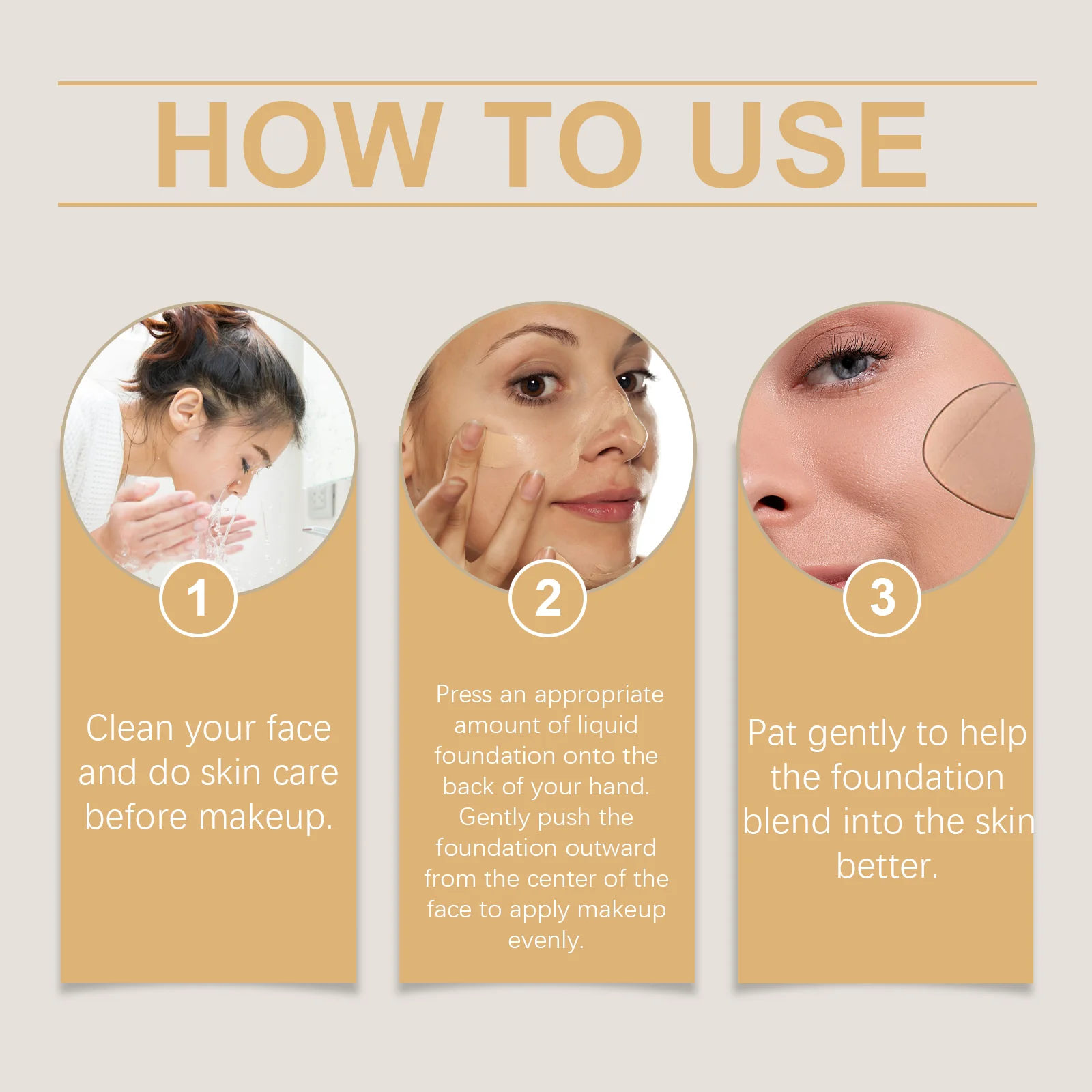 HOW TO USE

1

Clean your face and do skin care before makeup.

2

Press an appropriate amount of liquid foundation onto the back of your hand. Gently push the foundation outward from the center of the face to apply makeup evenly.

3

Pat gently to help the foundation blend into the skin better.