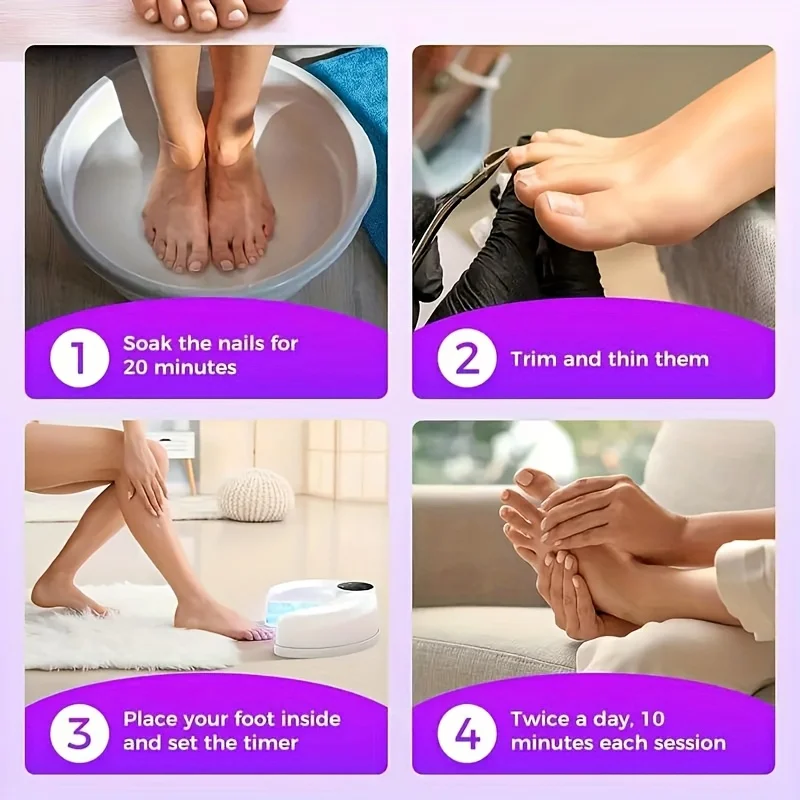 1 Soak the nails for 20 minutes

2 Trim and thin them

3 Place your foot inside and set the timer

4 Twice a day, 10 minutes each session