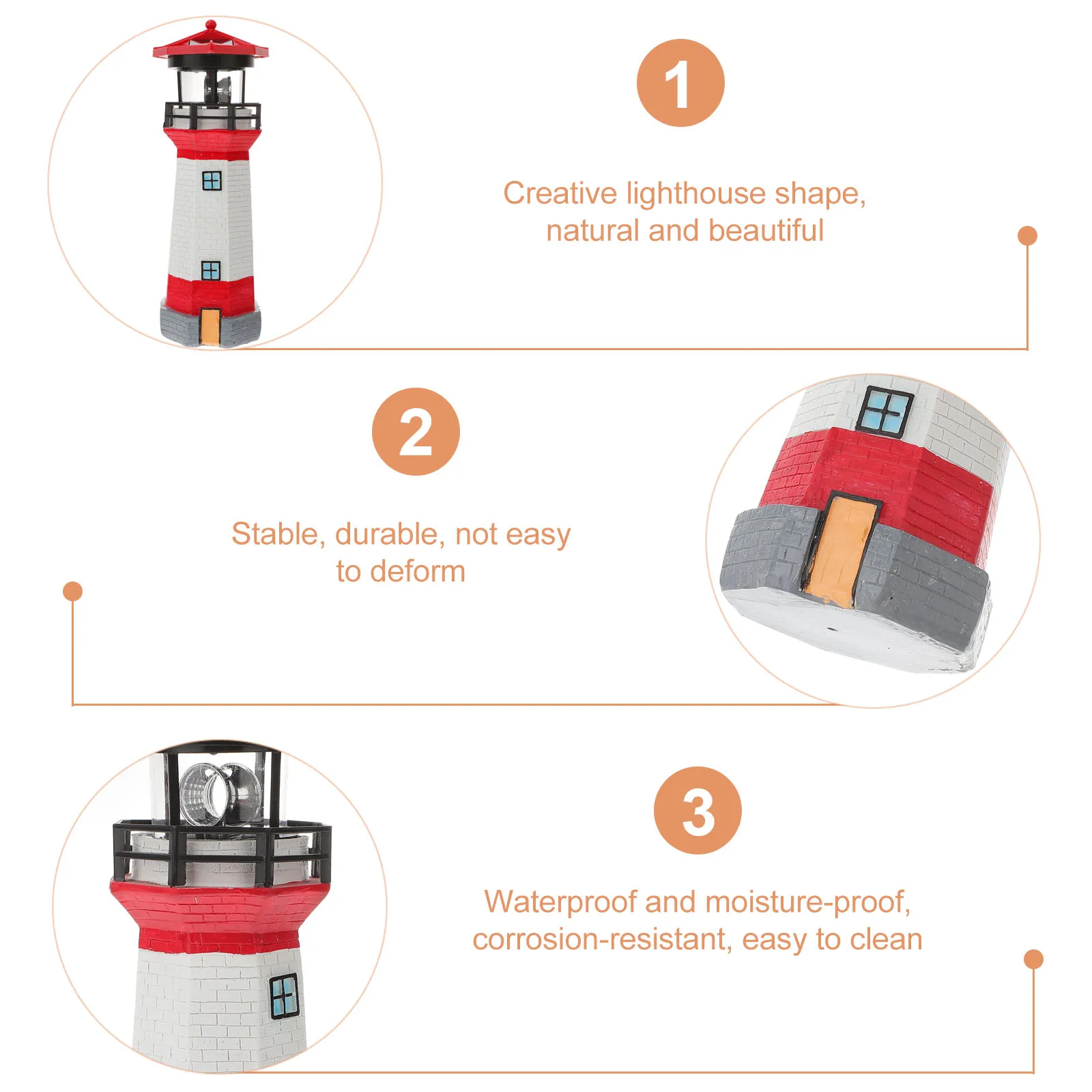 1

Creative lighthouse shape, natural and beautiful

2

Stable, durable, not easy to deform

3

Waterproof and moisture-proof, corrosion-resistant, easy to clean