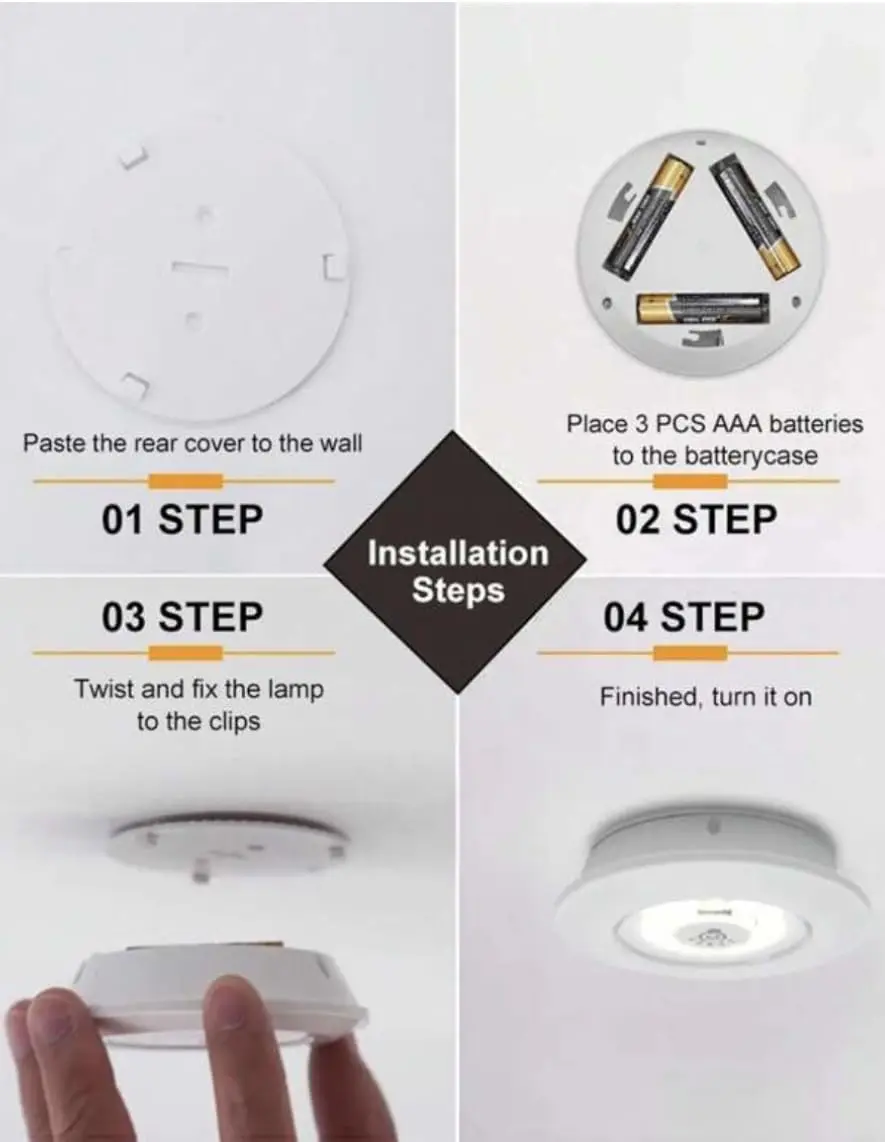 Paste the rear cover to the wall

01 STEP

Place 3 PCS AAA batteries to the batterycase

02 STEP

Installation Steps

03 STEP

Twist and fix the lamp to the clips

04 STEP

Finished, turn it on