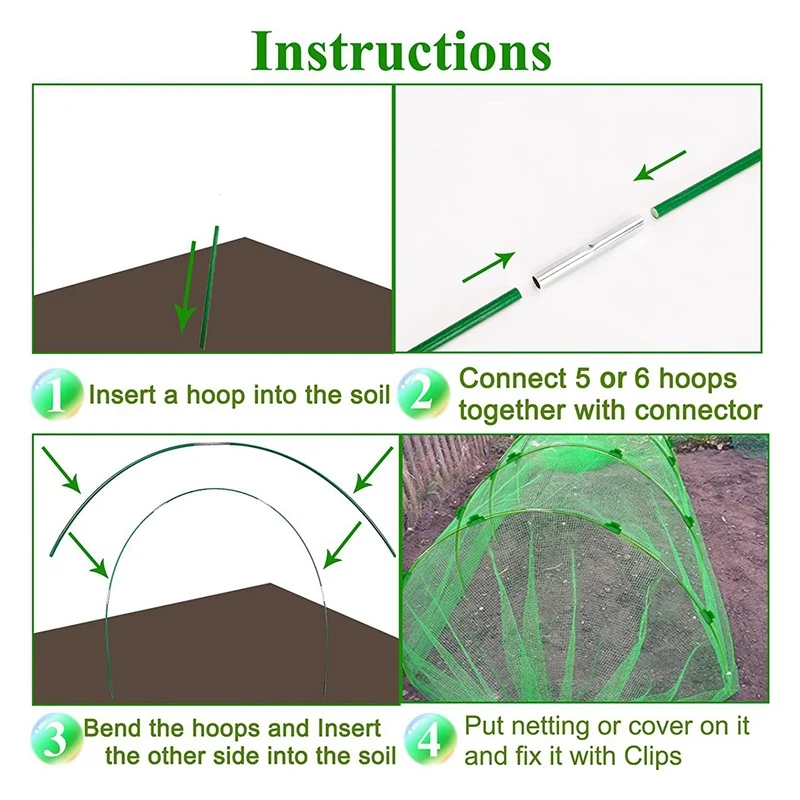 Instructions

1 Insert a hoop into the soil

2 Connect 5 or 6 hoops together with connector

3 Bend the hoops and Insert the other side into the soil

4 Put netting or cover on it and fix it with Clips