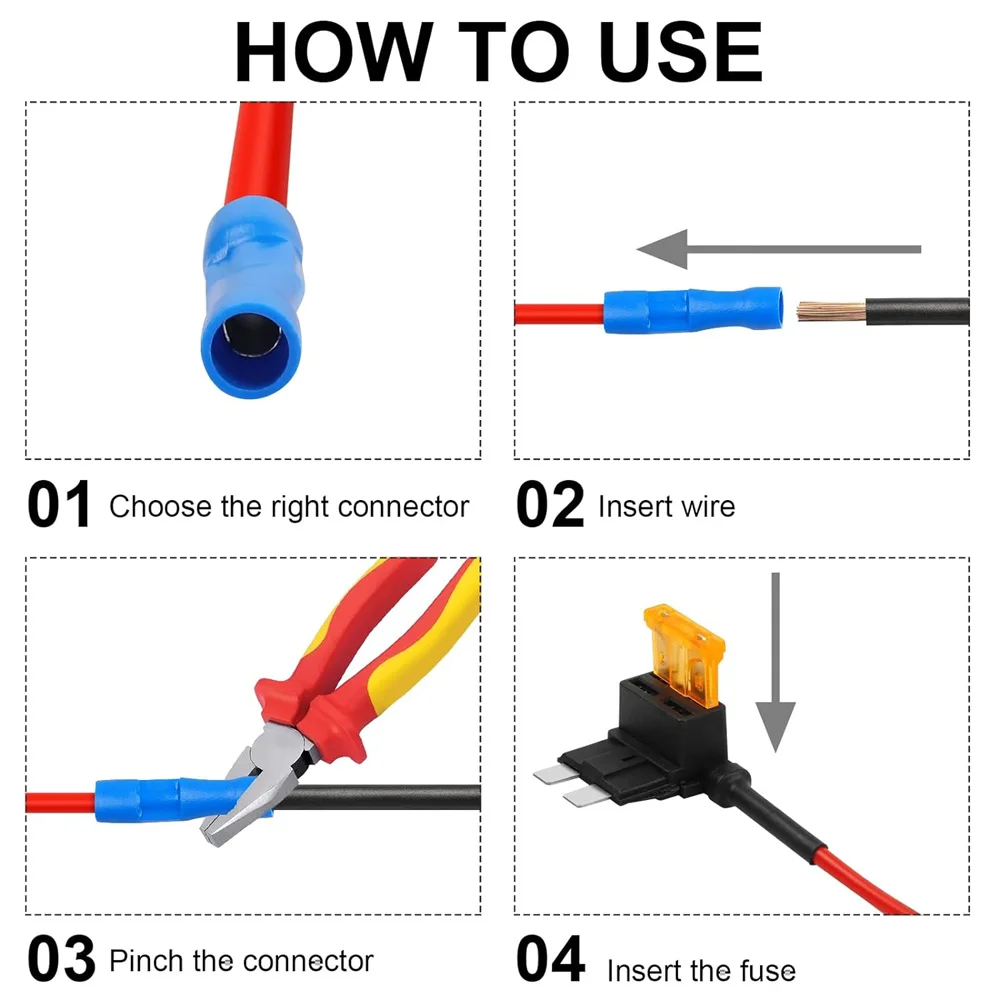 HOW TO USE

01 Choose the right connector

02 Insert wire

03 Pinch the connector

04 Insert the fuse