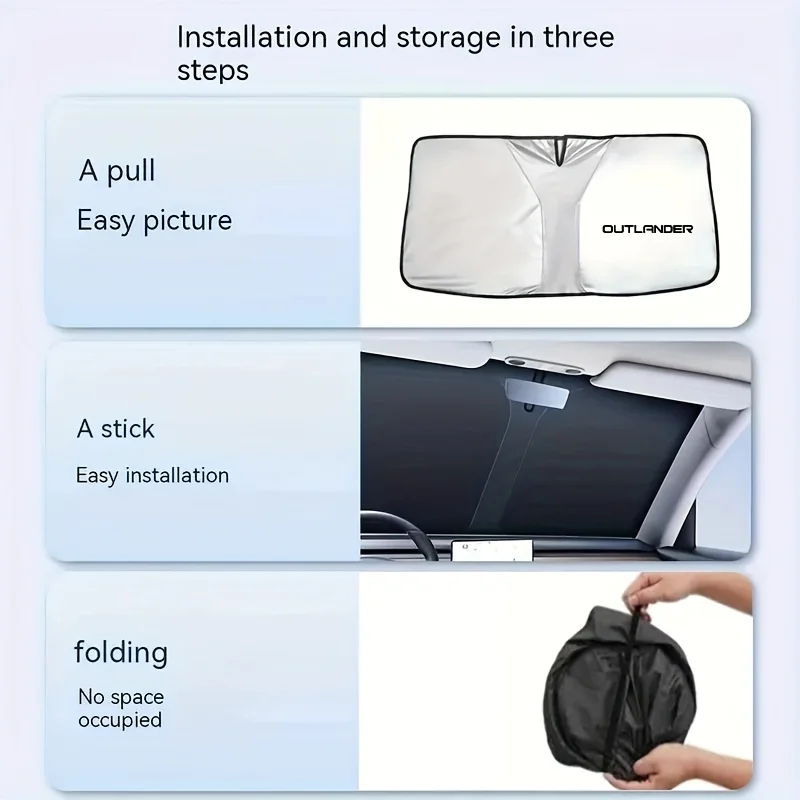 Installation and storage in three steps

A pull
Easy picture

OUTLANDER

A stick
Easy installation

folding
No space occupied