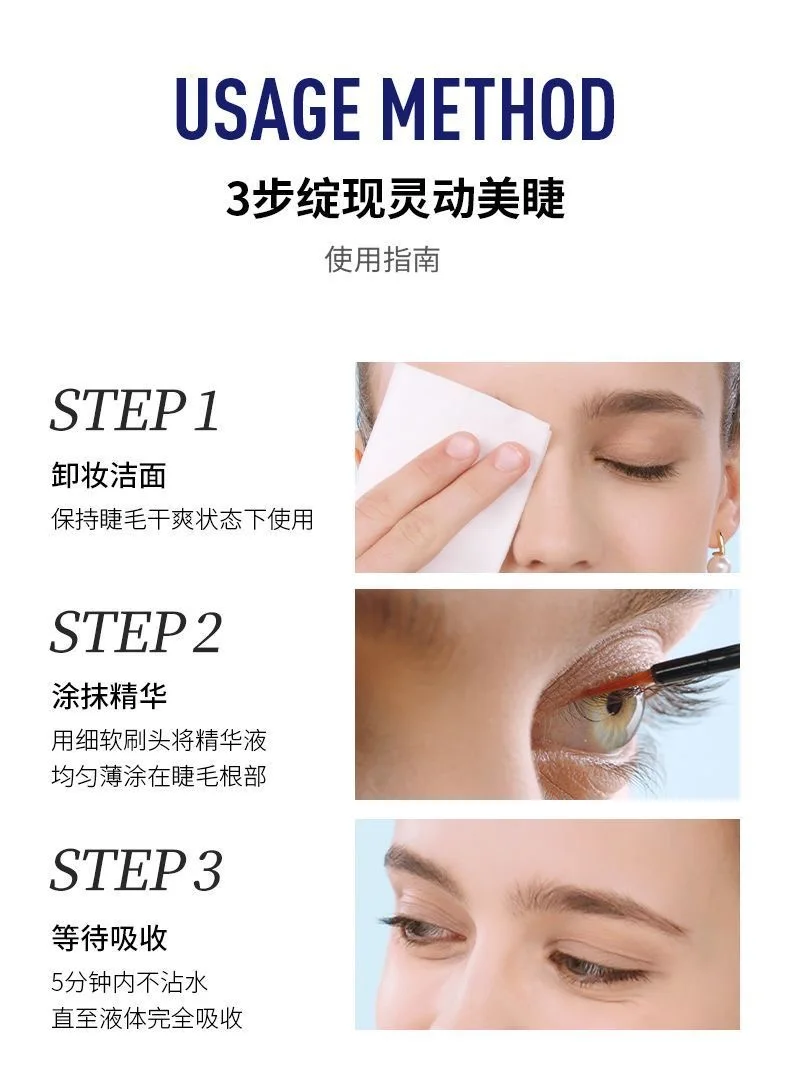 USAGE METHOD

3步绽现灵动美睫

使用指南

STEP 1

卸妆洁面

保持睫毛干爽状态下使用

STEP 2

涂抹精华

用细软刷头将精华液均匀薄涂在睫毛根部

STEP 3

等待吸收

5分钟内不沾水直至液体完全吸收