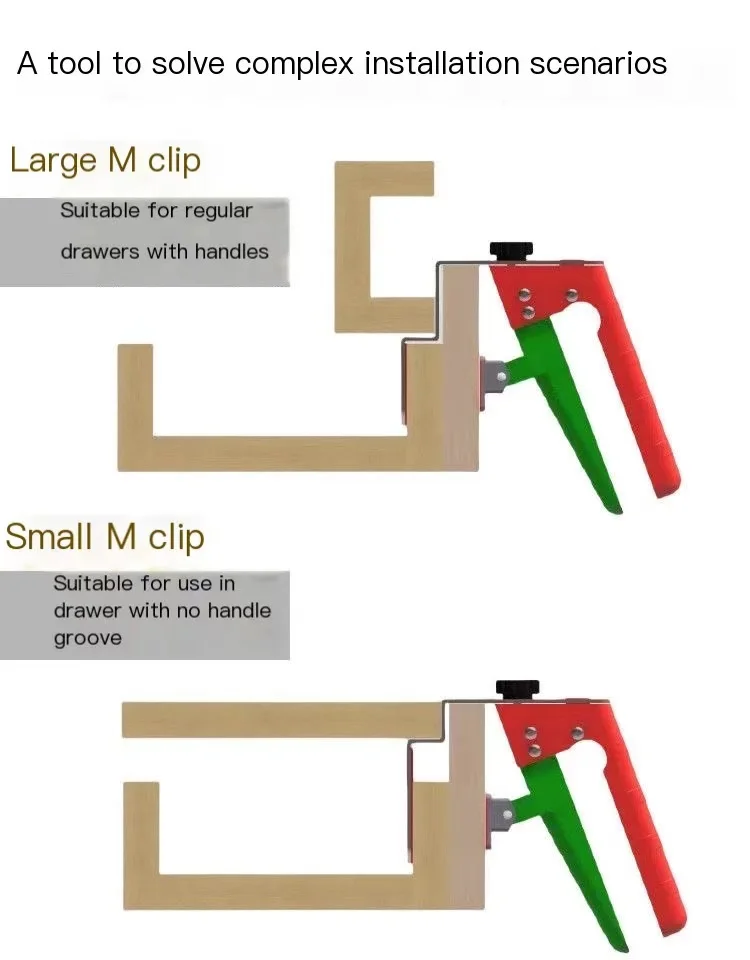 A tool to solve complex installation scenarios

Large M clip

Suitable for regular drawers with handles

Small M clip

Suitable for use in drawer with no handle groove