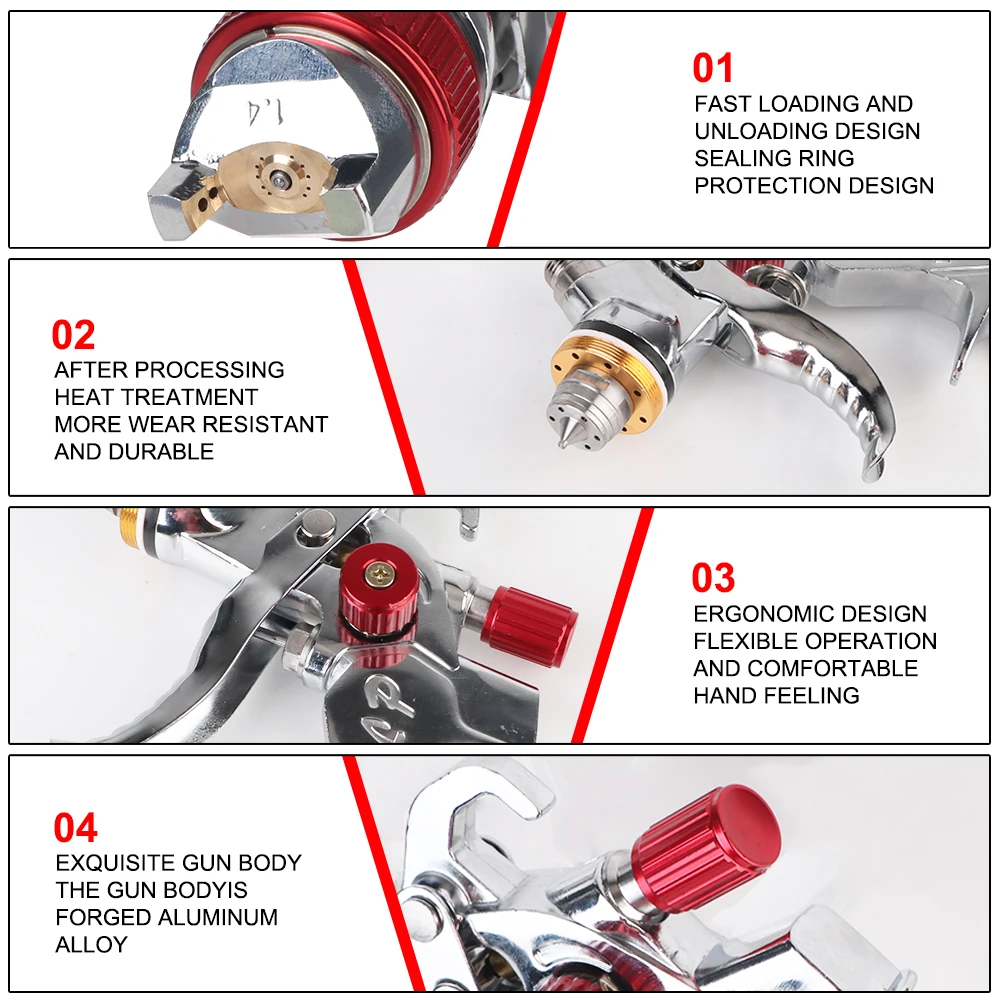 1.4

01
FAST LOADING AND UNLOADING DESIGN SEALING RING PROTECTION DESIGN

02
AFTER PROCESSING HEAT TREATMENT MORE WEAR RESISTANT AND DURABLE

03
ERGONOMIC DESIGN FLEXIBLE OPERATION AND COMFORTABLE HAND FEELING

04
EXQUISITE GUN BODY THE GUN BODYIS FORGED ALUMINUM ALLOY