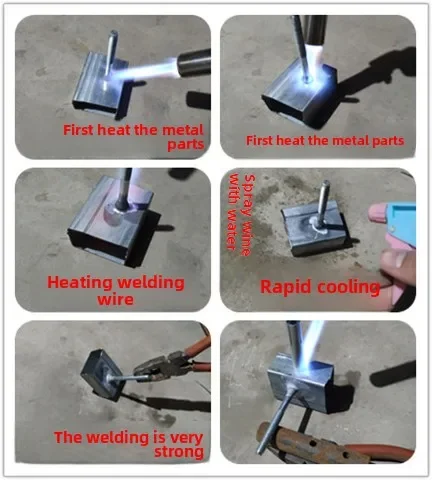 First heat the metal parts

First heat the metal parts

Heating welding wire

Spray wine with water

Rapid cooling

The welding is very strong