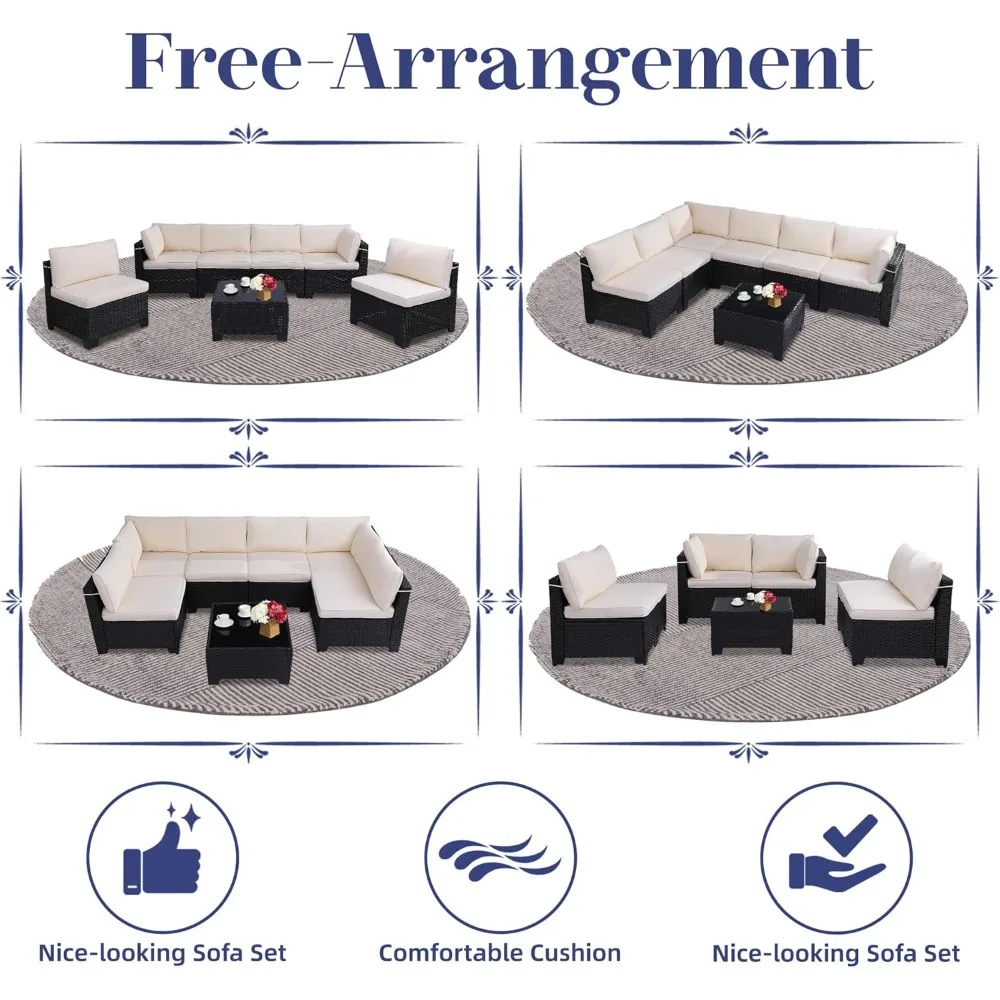 Free-Arrangement

Nice-looking Sofa Set

Comfortable Cushion

Nice-looking Sofa Set