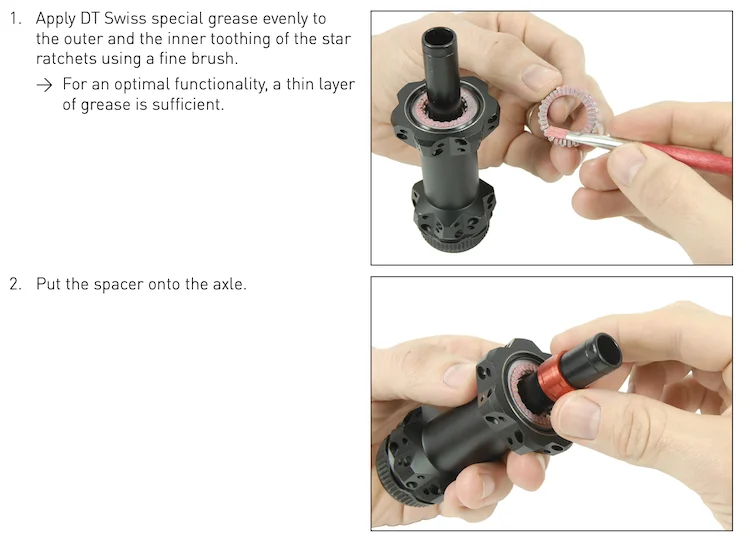 1. Apply DT Swiss special grease evenly to the outer and the inner toothing of the star ratchets using a fine brush.

→ For an optimal functionality, a thin layer of grease is sufficient.

2. Put the spacer onto the axle.