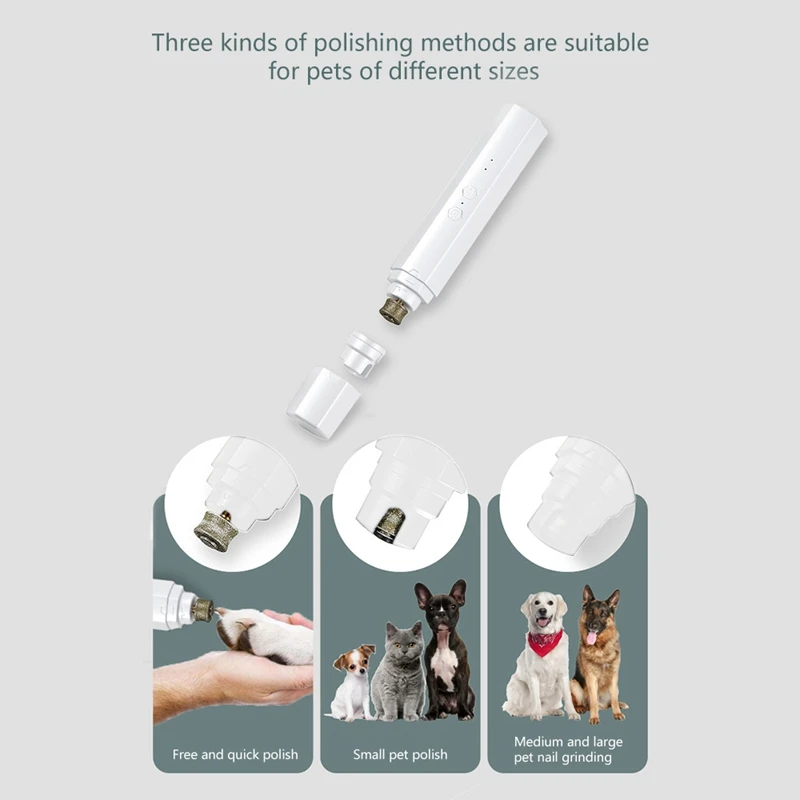 Three kinds of polishing methods are suitable for pets of different sizes

Free and quick polish

Small pet polish

Medium and large pet nail grinding