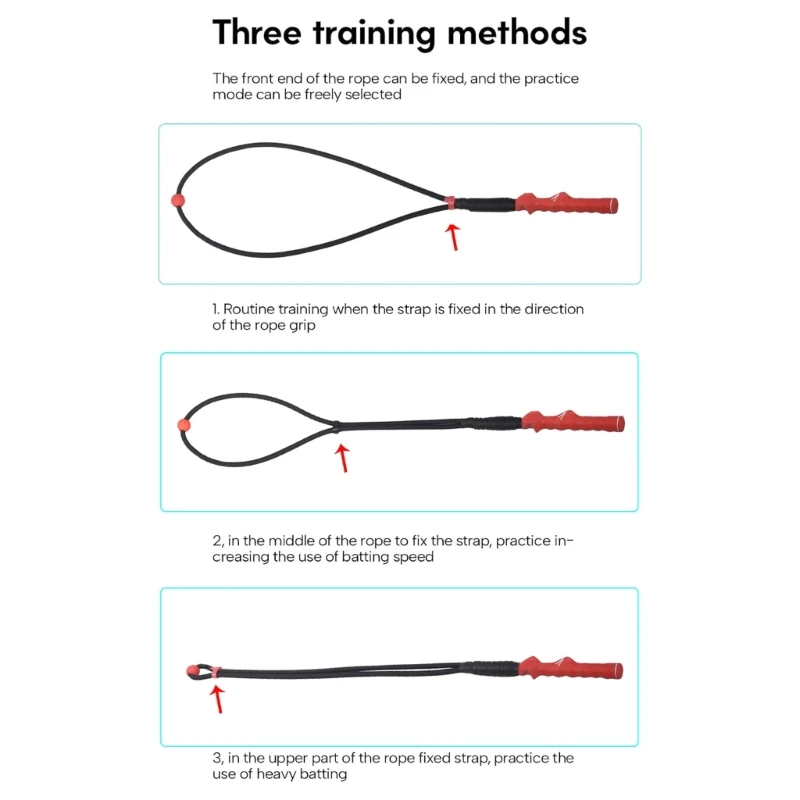 Three training methods

The front end of the rope can be fixed, and the practice mode can be freely selected

1. Routine training when the strap is fixed in the direction of the rope grip

2, in the middle of the rope to fix the strap, practice increasing the use of batting speed

3, in the upper part of the rope fixed strap, practice the use of heavy batting