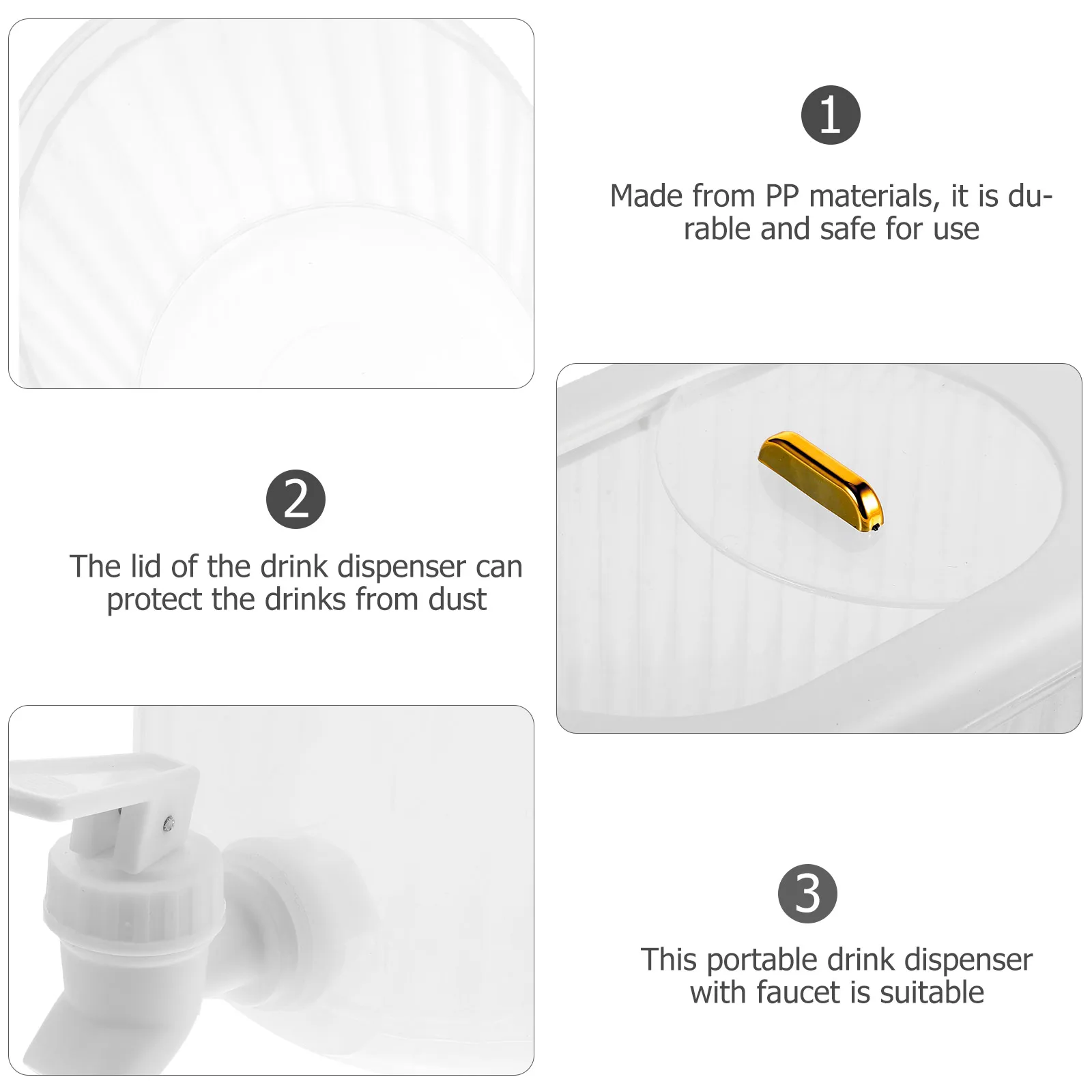 1

Made from PP materials, it is durable and safe for use

2

The lid of the drink dispenser can protect the drinks from dust

3

This portable drink dispenser with faucet is suitable