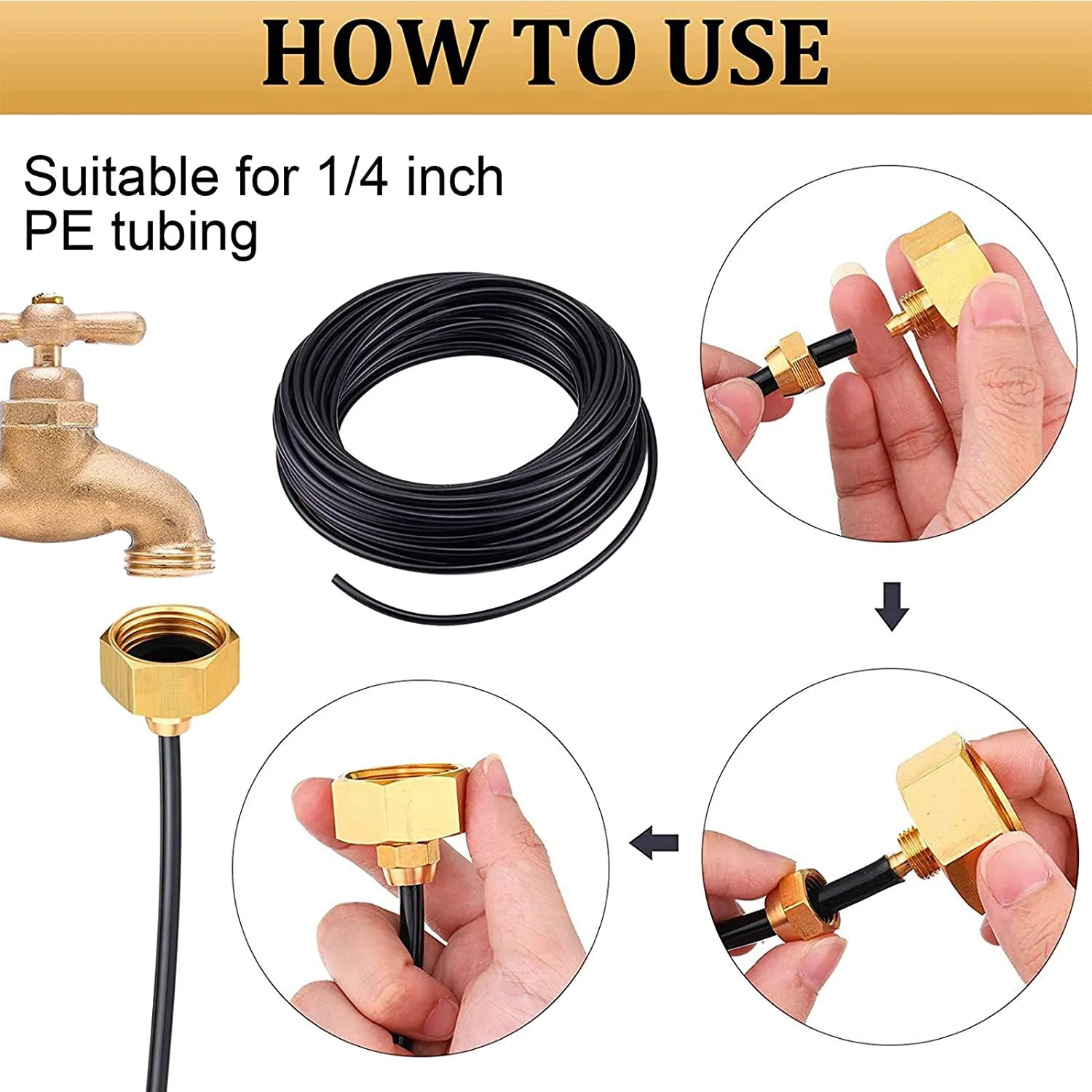 HOW TO USE

Suitable for 1/4 inch PE tubing