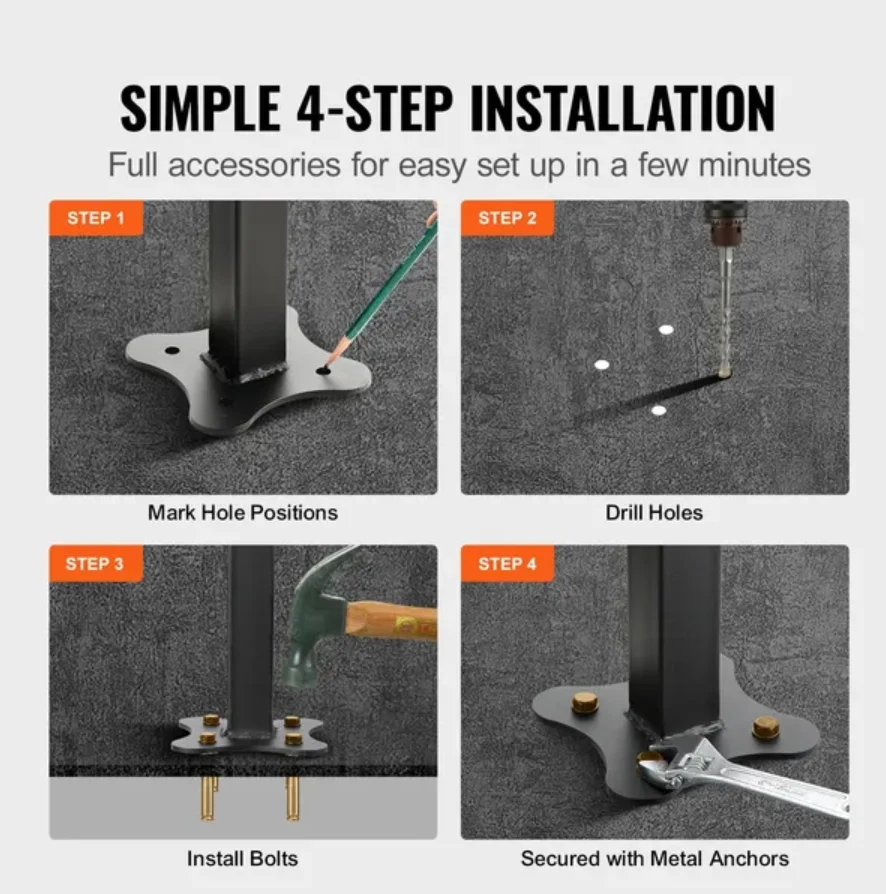 SIMPLE 4-STEP INSTALLATION
Full accessories for easy set up in a few minutes

STEP 1
Mark Hole Positions

STEP 2
Drill Holes

STEP 3
Install Bolts

STEP 4
Secured with Metal Anchors