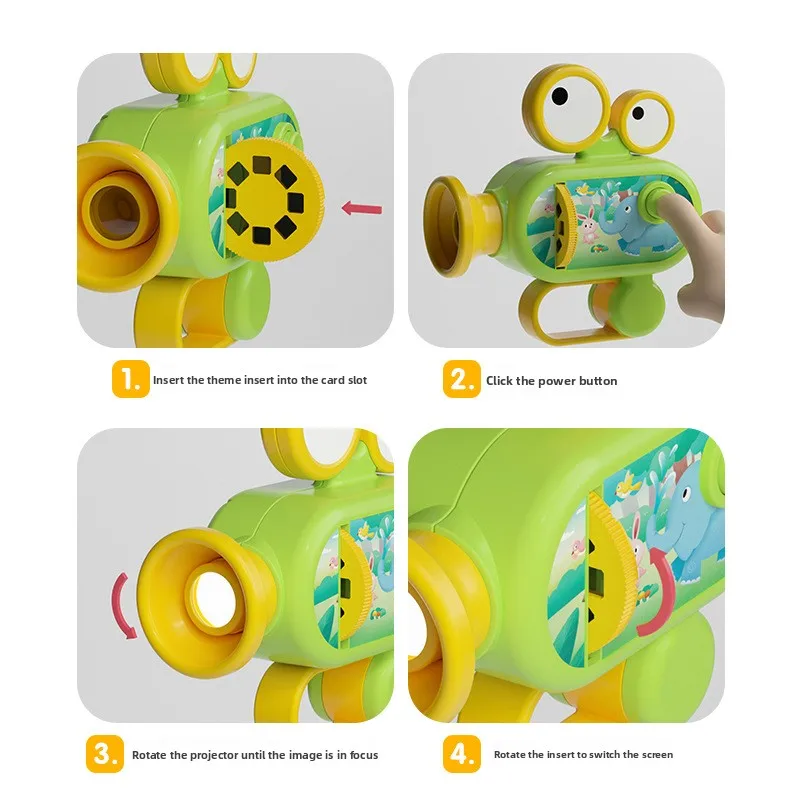 1. Insert the theme insert into the card slot

2. Click the power button

3. Rotate the projector until the image is in focus

4. Rotate the insert to switch the screen