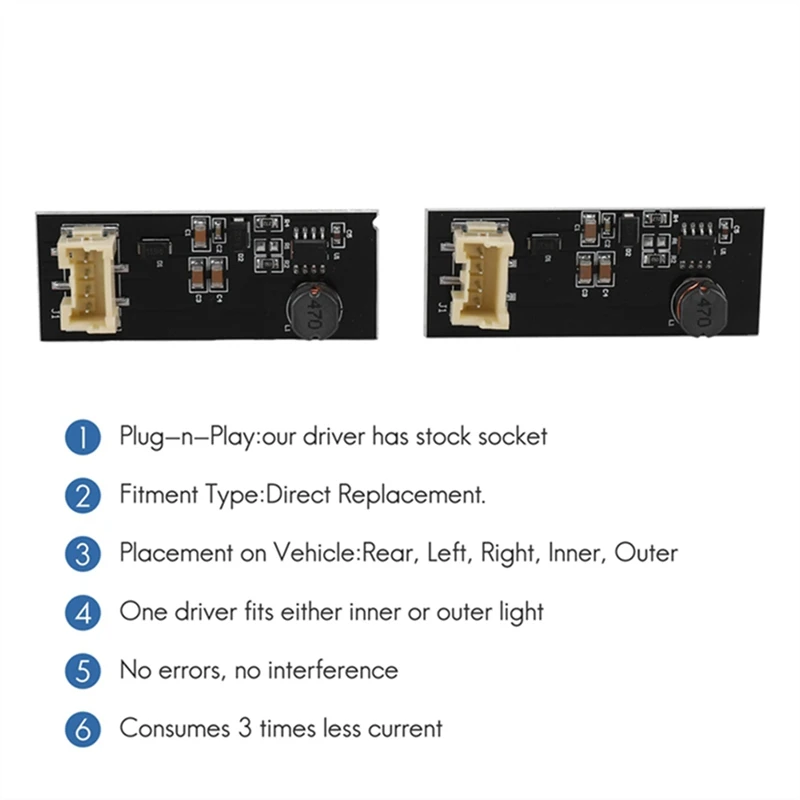 J1 470
J1 470

1 Plug–n–Play:our driver has stock socket

2 Fitment Type:Direct Replacement.

3 Placement on Vehicle:Rear, Left, Right, Inner, Outer

4 One driver fits either inner or outer light

5 No errors, no interference

6 Consumes 3 times less current