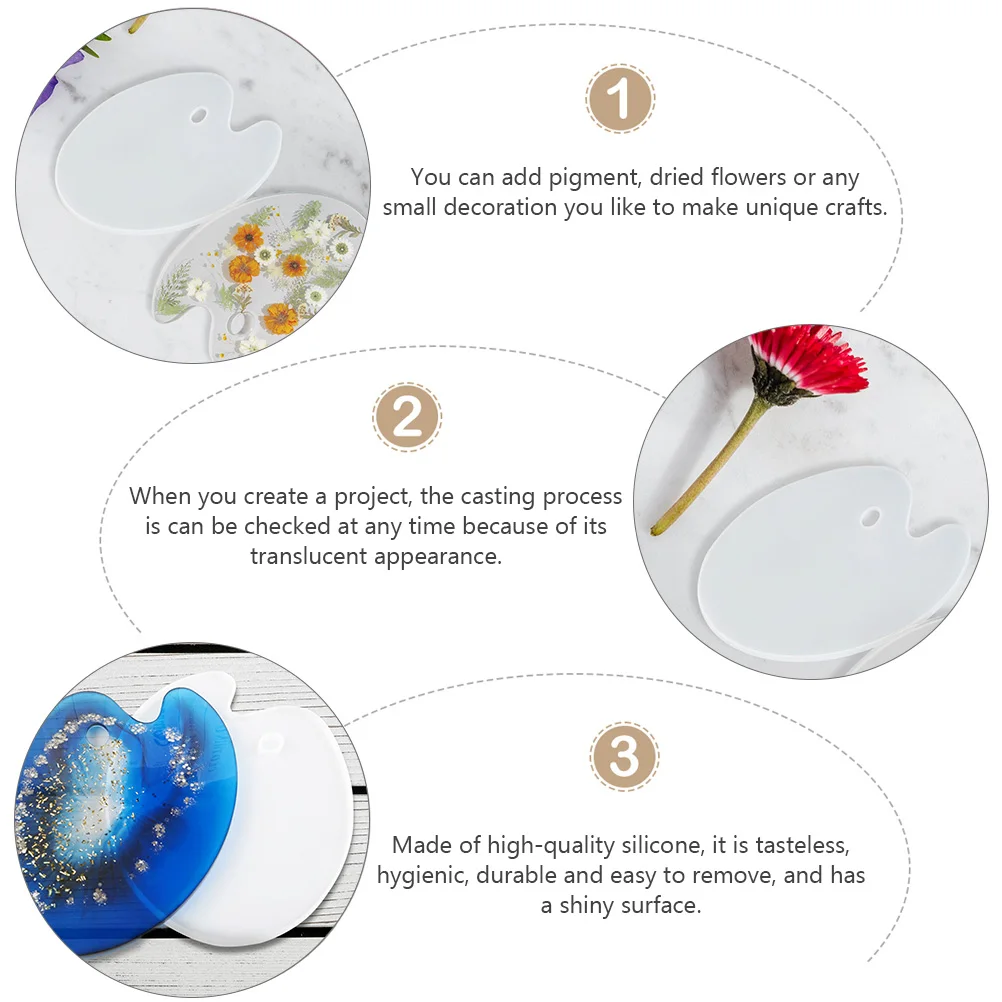 1

You can add pigment, dried flowers or any small decoration you like to make unique crafts.

2

When you create a project, the casting process is can be checked at any time because of its translucent appearance.

3

Made of high-quality silicone, it is tasteless, hygienic, durable and easy to remove, and has a shiny surface.