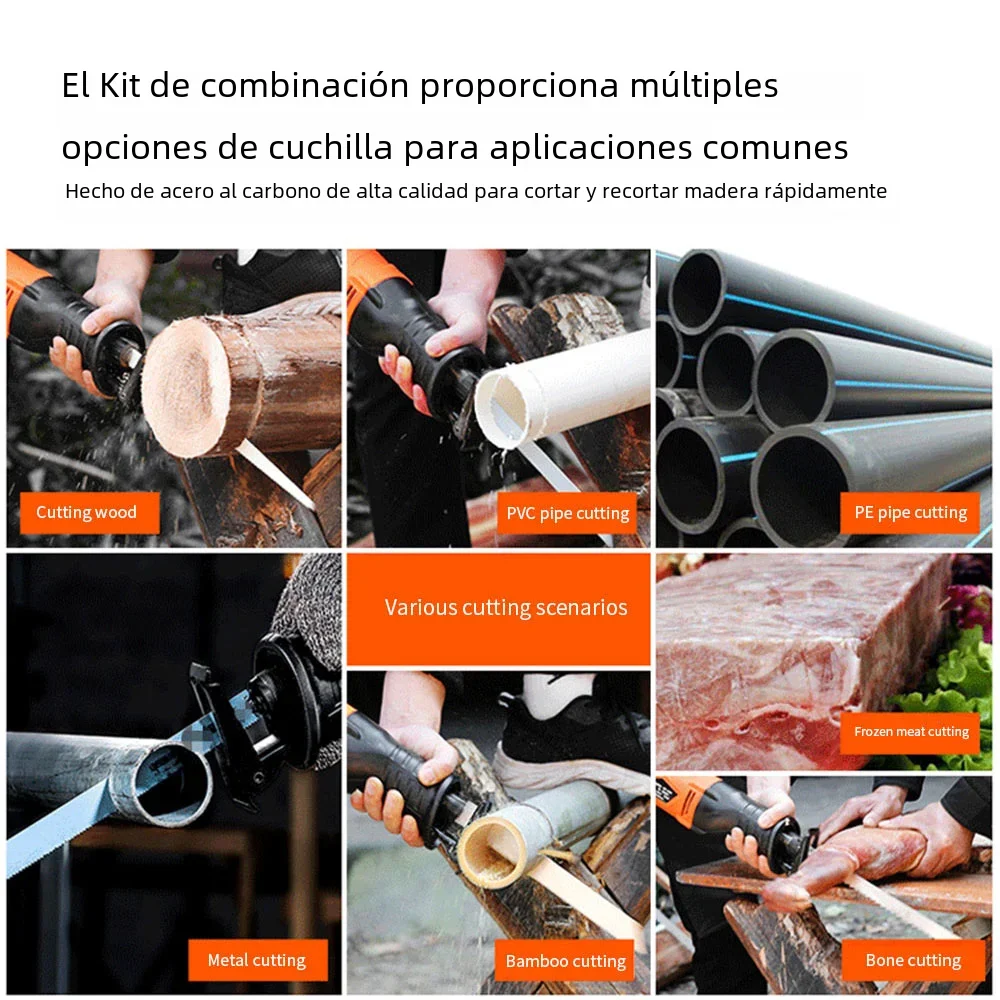 El Kit de combinación proporciona múltiples opciones de cuchilla para aplicaciones comunes

Hecho de acero al carbono de alta calidad para cortar y recortar madera rápidamente

Cutting wood

PVC pipe cutting

PE pipe cutting

Various cutting scenarios

Frozen meat cutting

Metal cutting

Bamboo cutting

Bone cutting