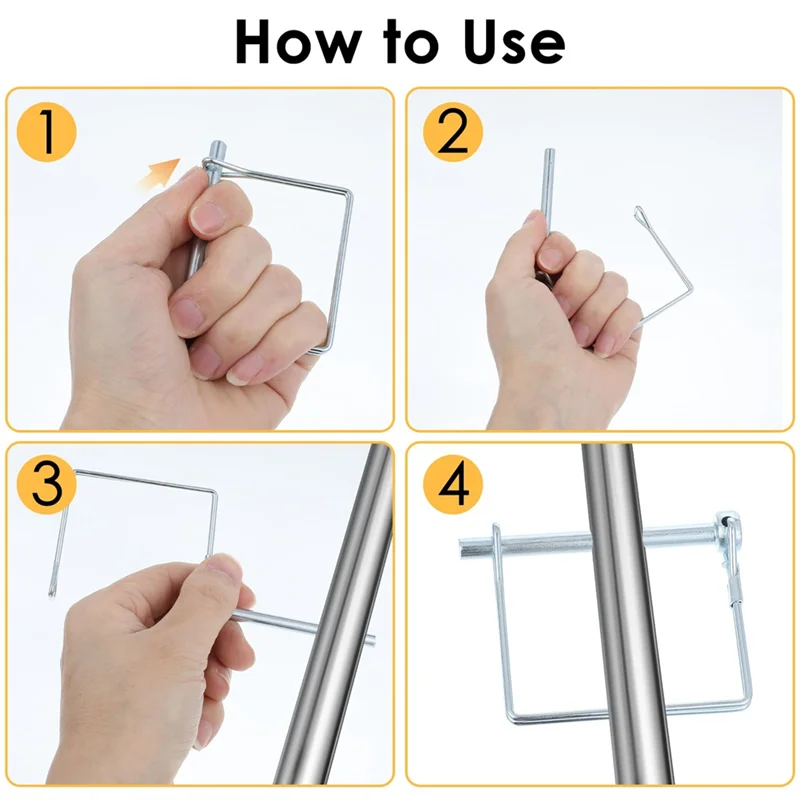 How to Use

1

2

3

4