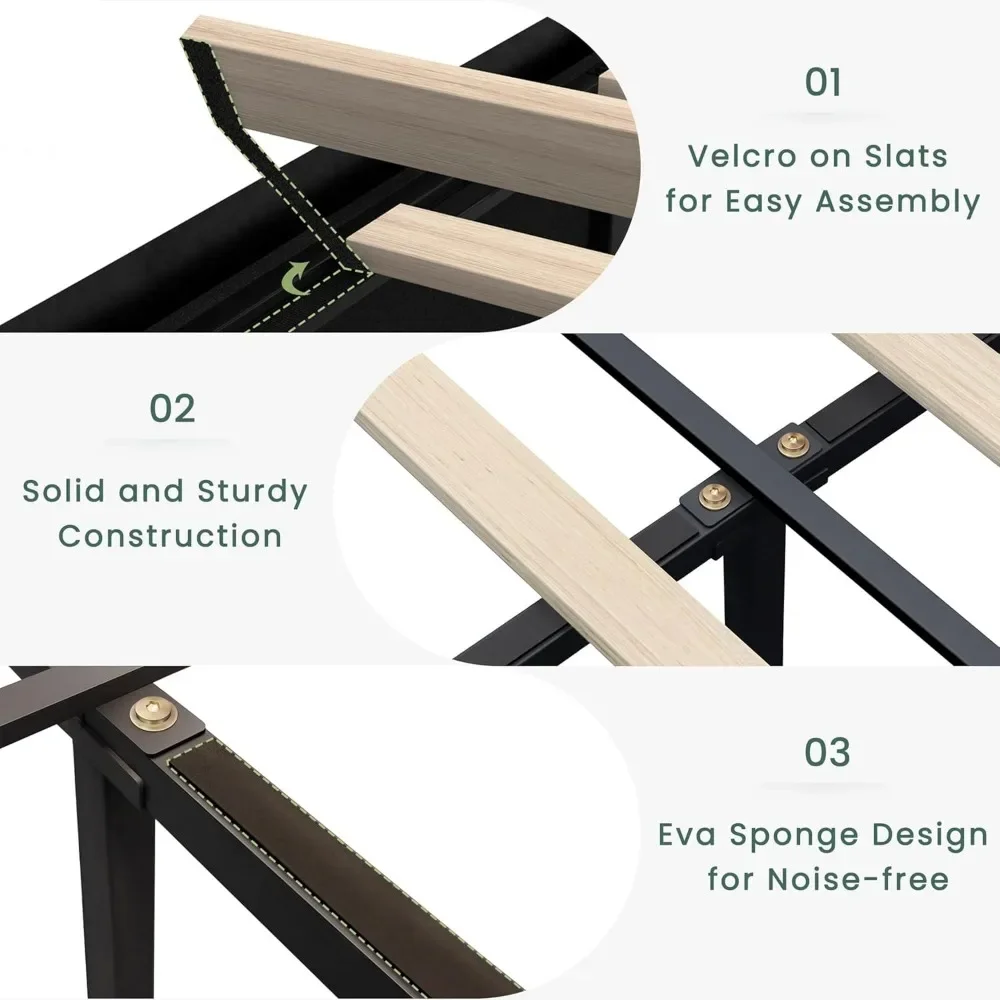 01

Velcro on Slats for Easy Assembly

02

Solid and Sturdy Construction

03

Eva Sponge Design for Noise-free