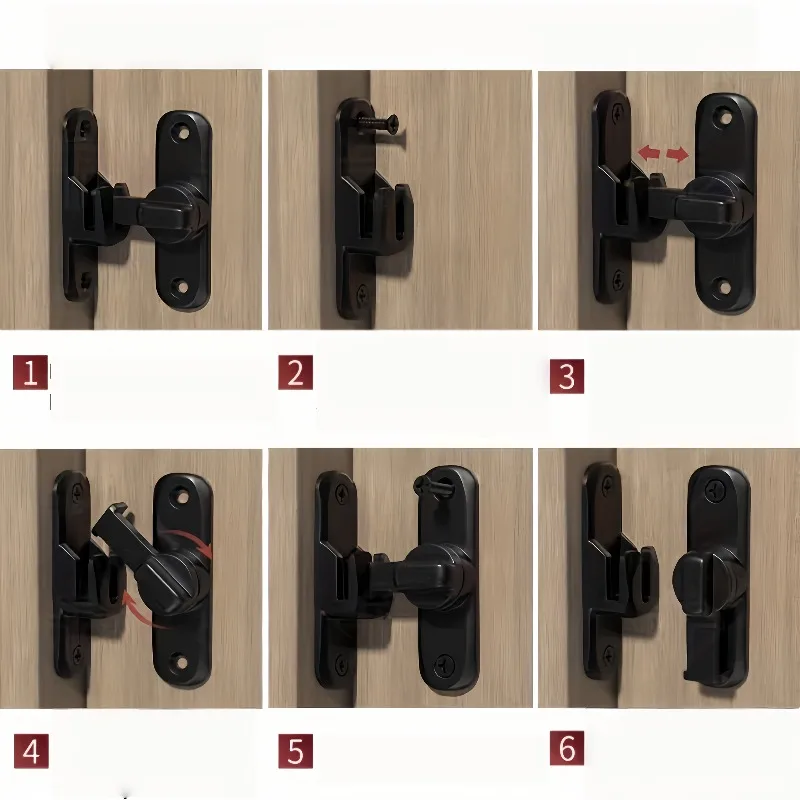 1

2

3

4

5

6