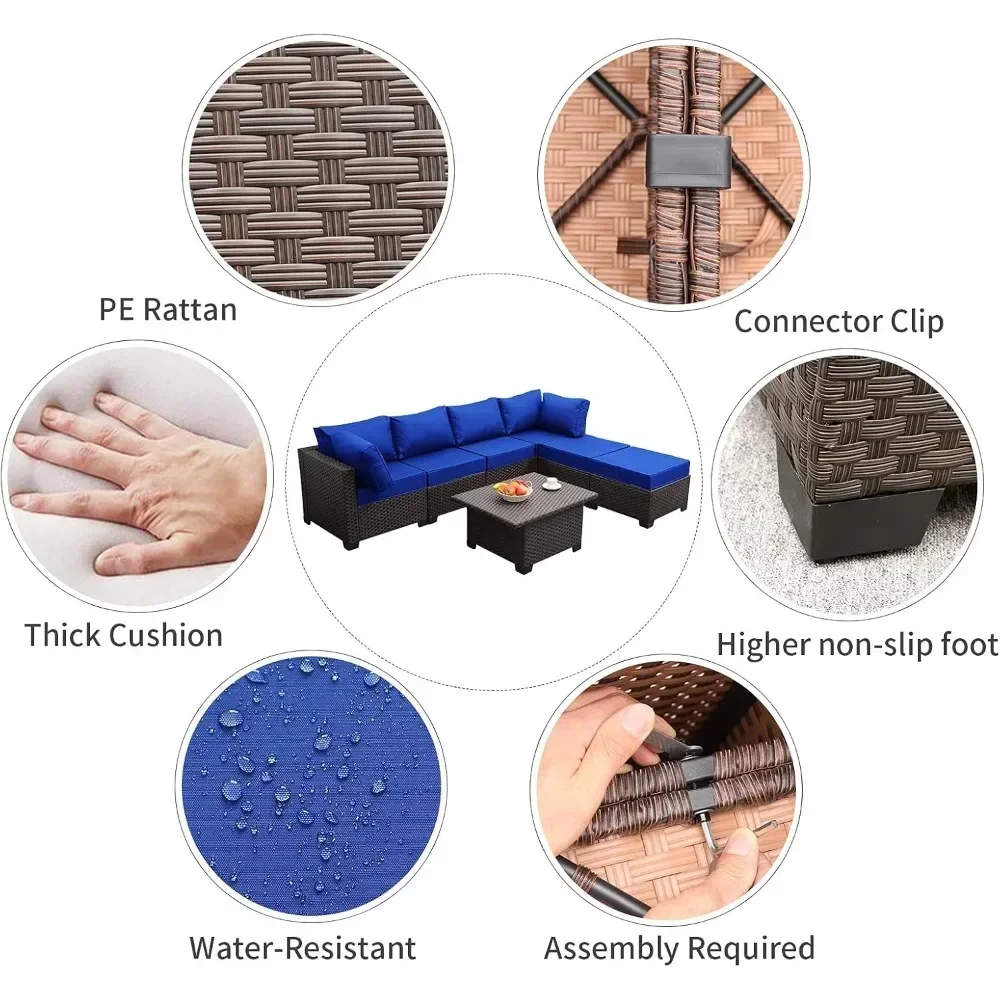 PE Rattan

Connector Clip

Thick Cushion

Higher non-slip foot

Water-Resistant

Assembly Required