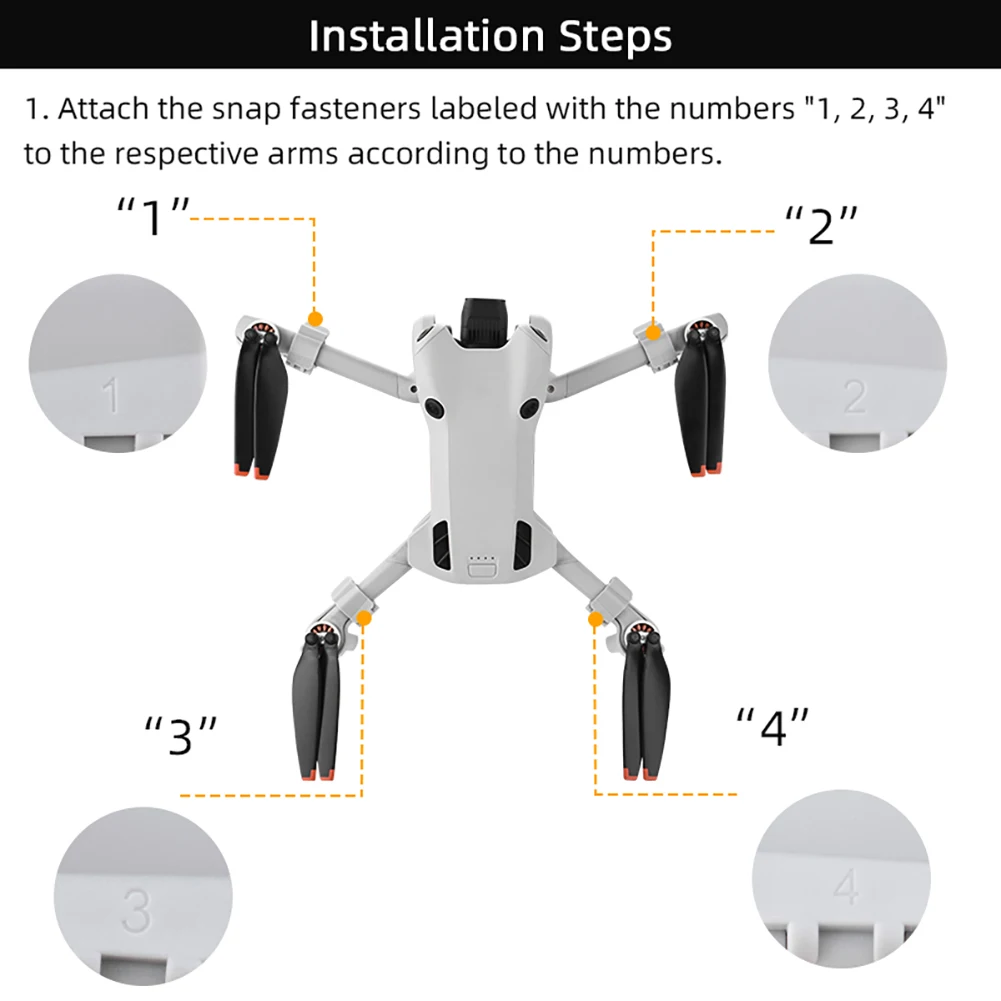 Installation Steps

1. Attach the snap fasteners labeled with the numbers "1, 2, 3, 4" to the respective arms according to the numbers.

“1”

“2”

1

2

“3”

“4”

3

4