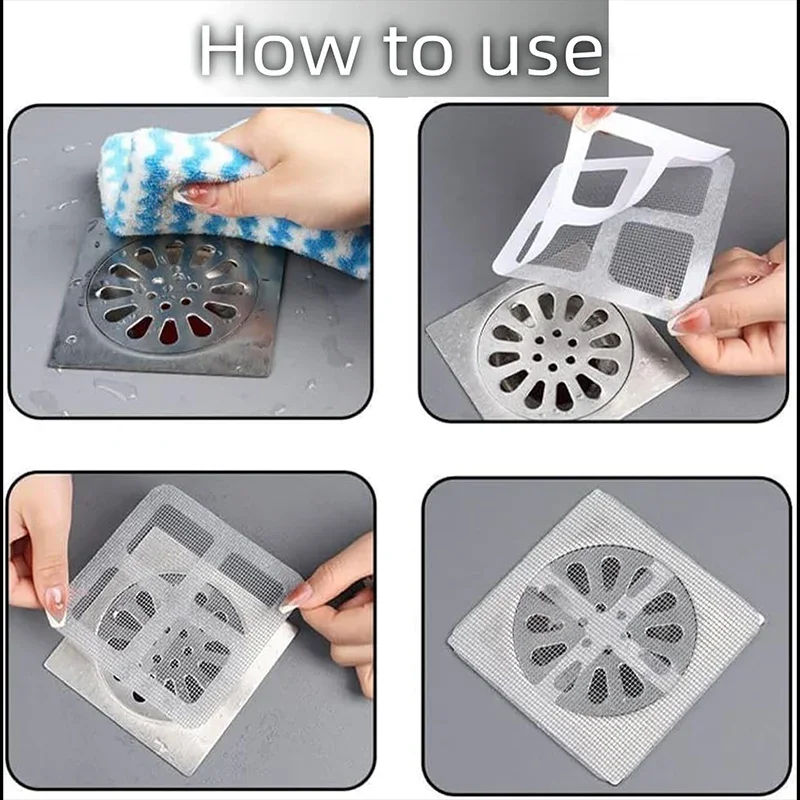 How to use