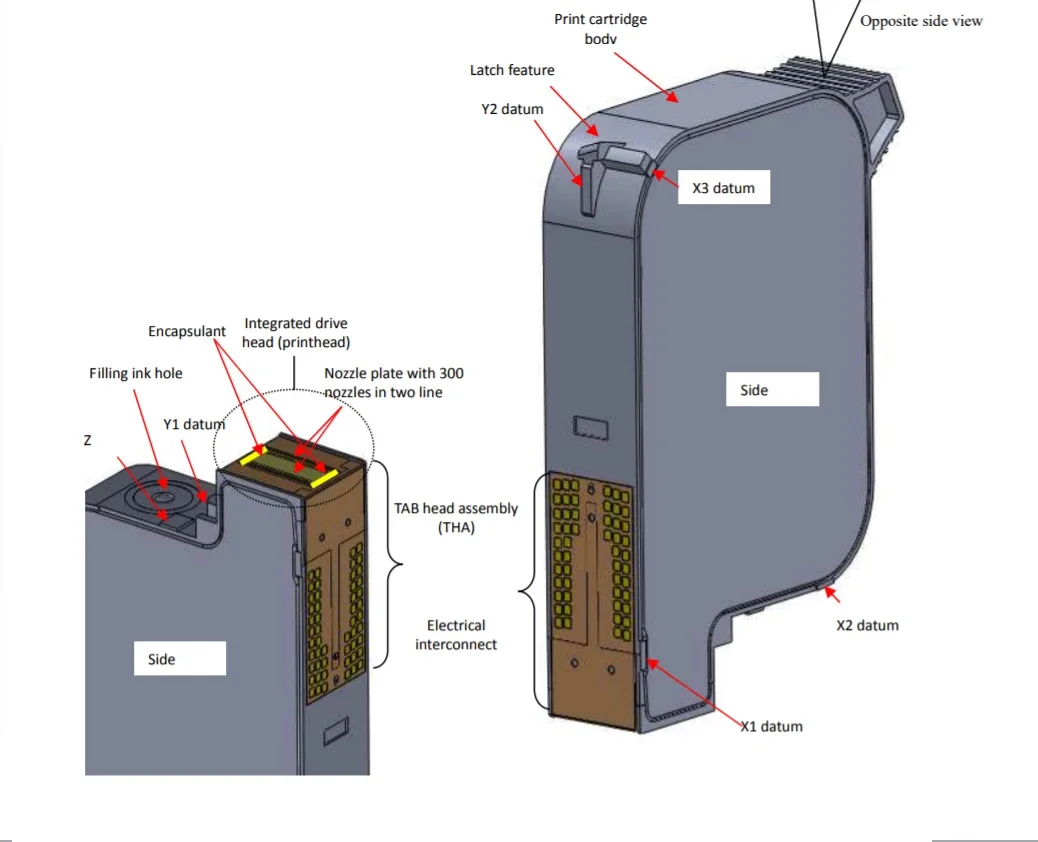 Print cartridge bodv

Opposite side view

Latch feature

Y2 datum

X3 datum

Side

Encapsulant

Integrated drive head (printhead)

Filling ink hole

Nozzle plate with 300 nozzles in two line

Y1 datum

Z

TAB head assembly (THA)

Electrical interconnect

Side

X2 datum

X1 datum