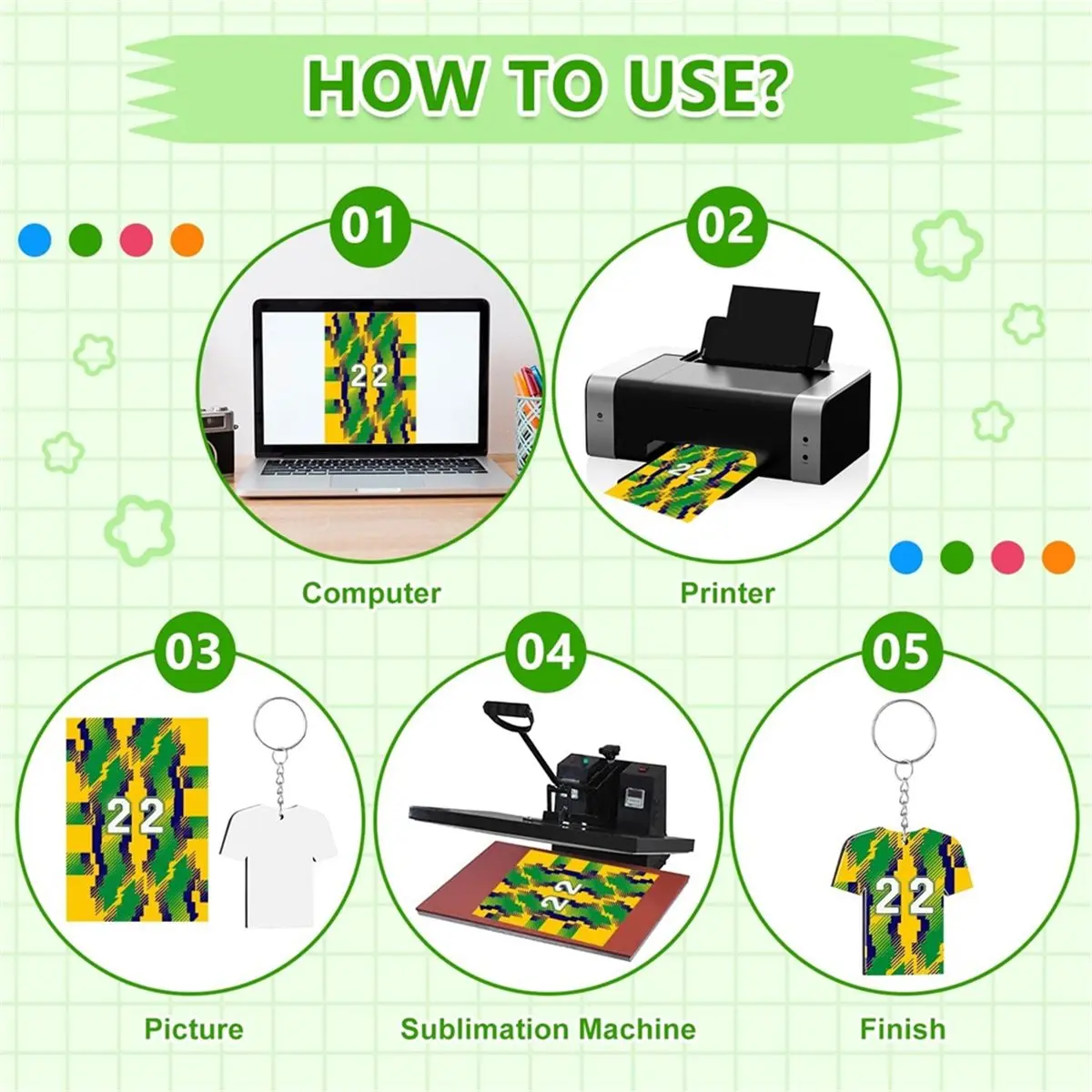 HOW TO USE?

01

22

Computer

02

22

Printer

03

22

Picture

04

22

Sublimation Machine

05

22

Finish