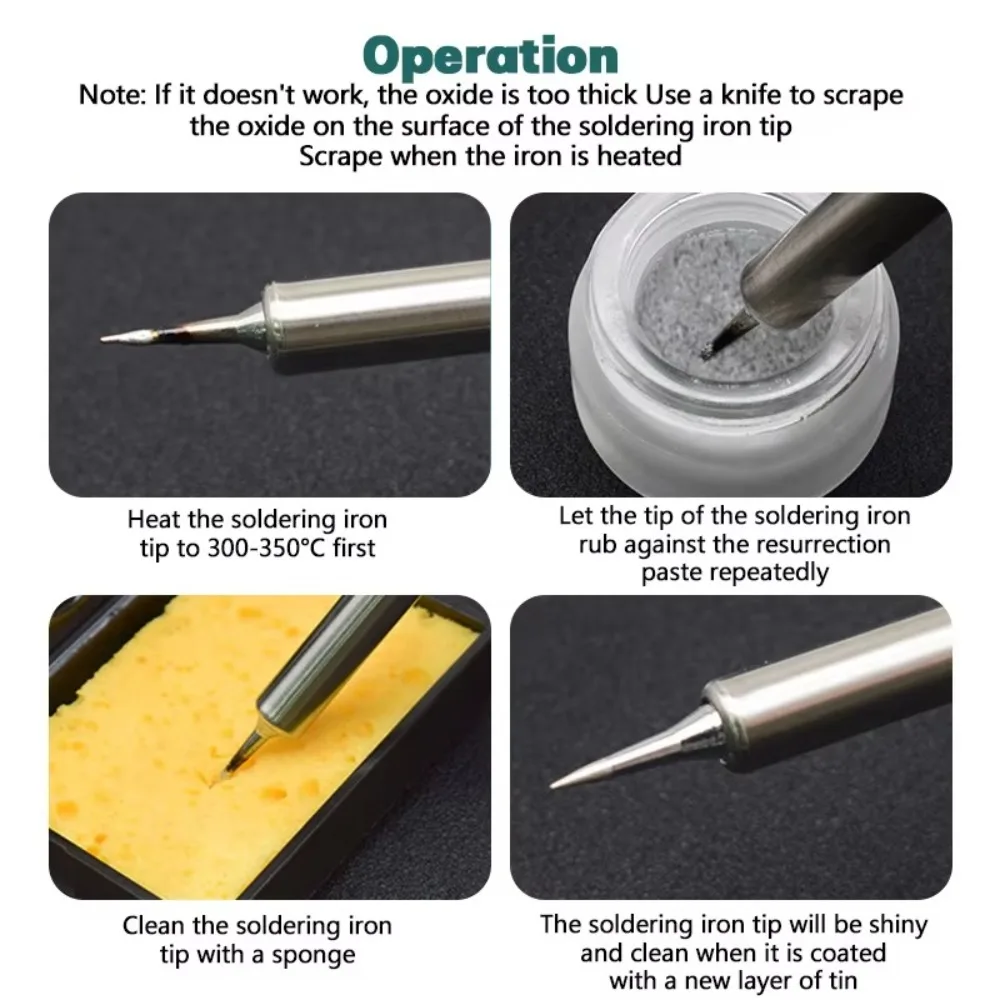 Operation

Note: If it doesn't work, the oxide is too thick Use a knife to scrape the oxide on the surface of the soldering iron tip
Scrape when the iron is heated

Heat the soldering iron tip to 300-350°C first

Let the tip of the soldering iron rub against the resurrection paste repeatedly

Clean the soldering iron tip with a sponge

The soldering iron tip will be shiny and clean when it is coated with a new layer of tin