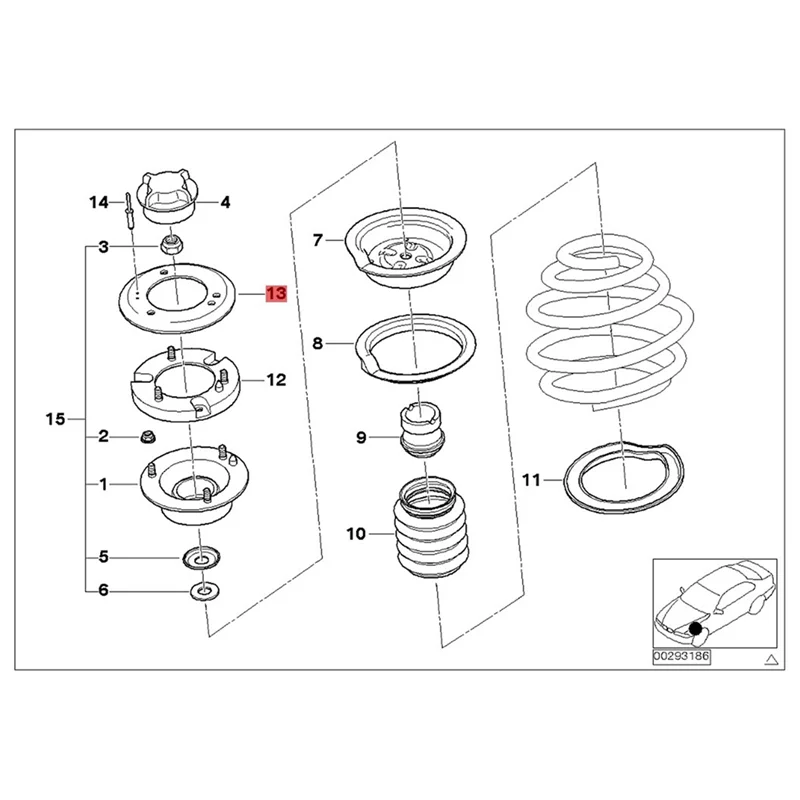 14
4
3
13
12
15
2
1
5
6
7
8
9
10
11
00293186