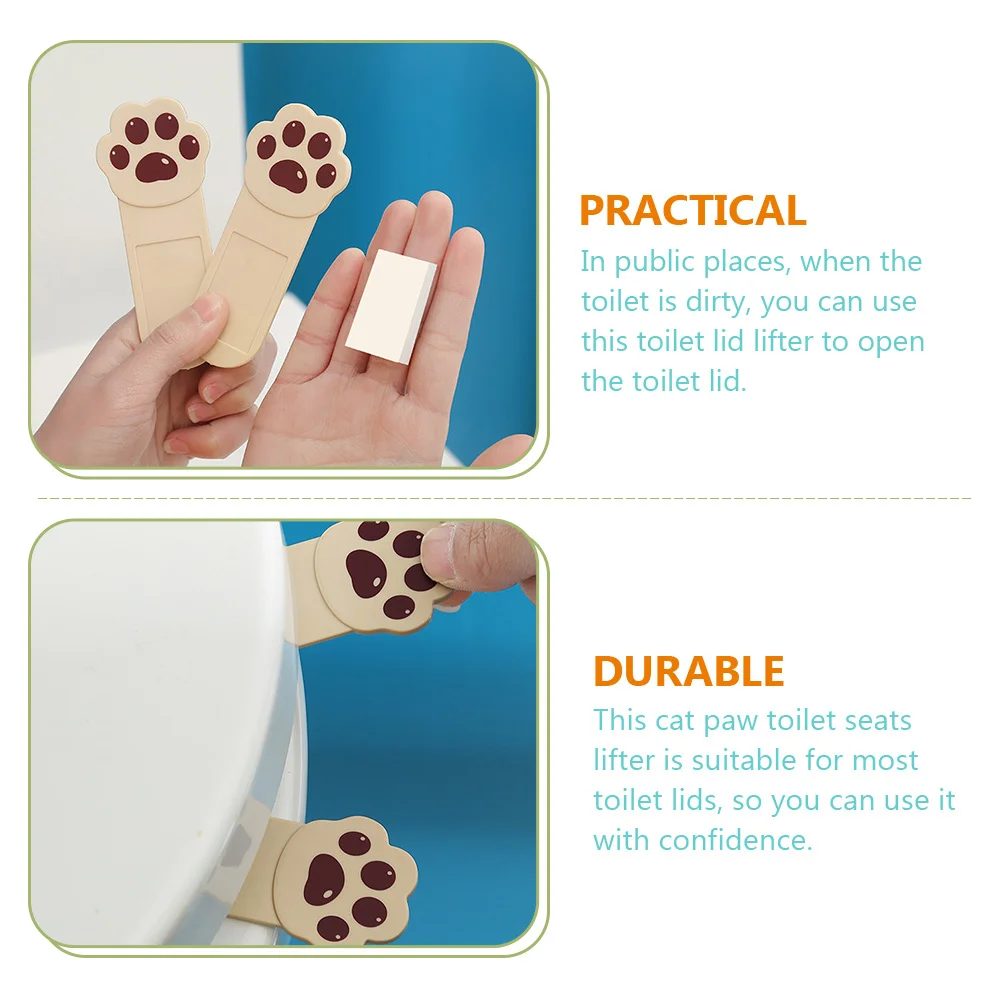 PRACTICAL
In public places, when the toilet is dirty, you can use this toilet lid lifter to open the toilet lid.

DURABLE
This cat paw toilet seats lifter is suitable for most toilet lids, so you can use it with confidence.