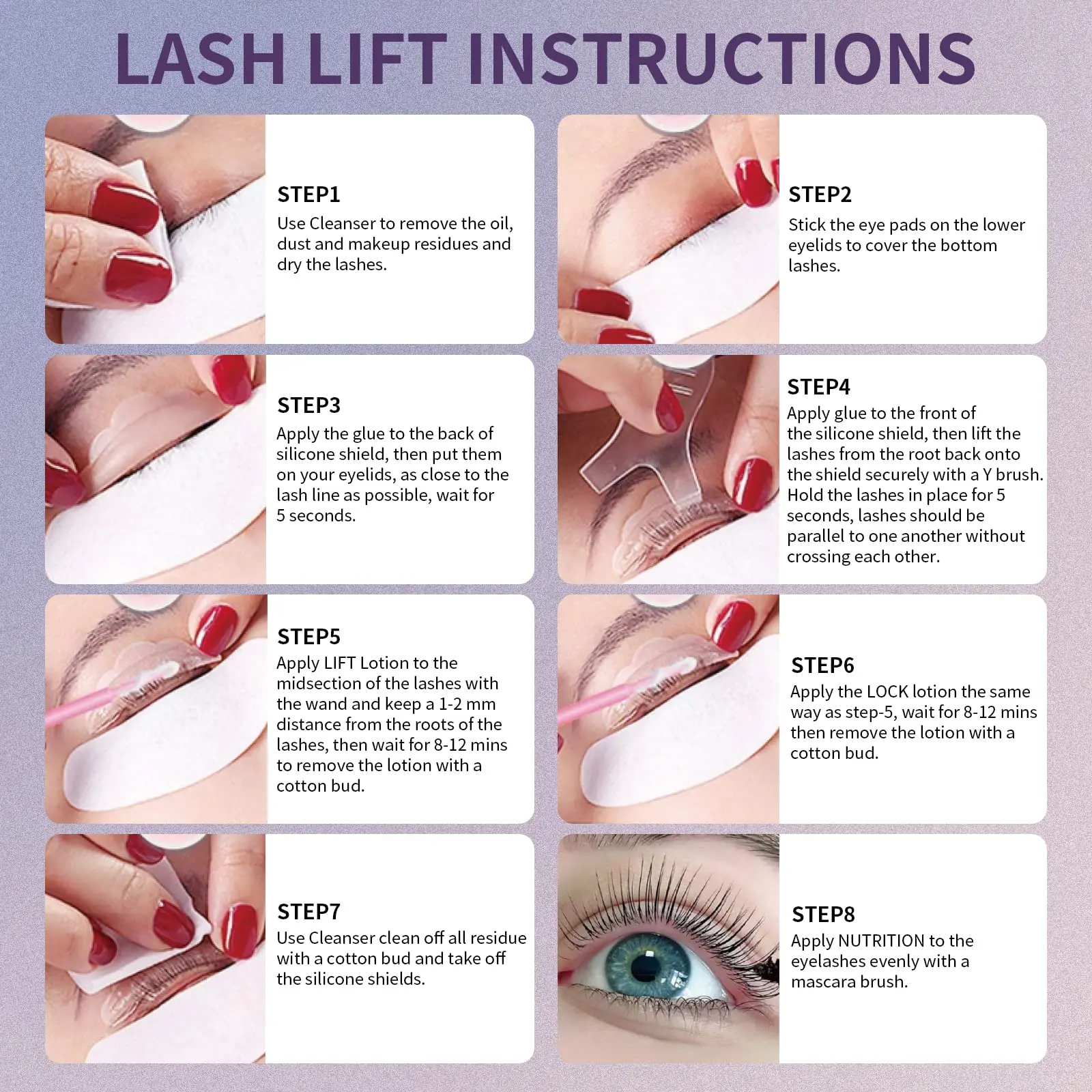 LASH LIFT INSTRUCTIONS

STEP1
Use Cleanser to remove the oil, dust and makeup residues and dry the lashes.

STEP2
Stick the eye pads on the lower eyelids to cover the bottom lashes.

STEP3
Apply the glue to the back of silicone shield, then put them on your eyelids, as close to the lash line as possible, wait for 5 seconds.

STEP4
Apply glue to the front of the silicone shield, then lift the lashes from the root back onto the shield securely with a Y brush. Hold the lashes in place for 5 seconds, lashes should be parallel to one another without crossing each other.

STEP5
Apply LIFT Lotion to the midsection of the lashes with the wand and keep a 1-2 mm distance from the roots of the lashes, then wait for 8-12 mins to remove the lotion with a cotton bud.

STEP6
Apply the LOCK lotion the same way as step-5, wait for 8-12 mins then remove the lotion with a cotton bud.

STEP7
Use Cleanser clean off all residue with a cotton bud and take off the silicone shields.

STEP8
Apply NUTRITION to the eyelashes evenly with a mascara brush.