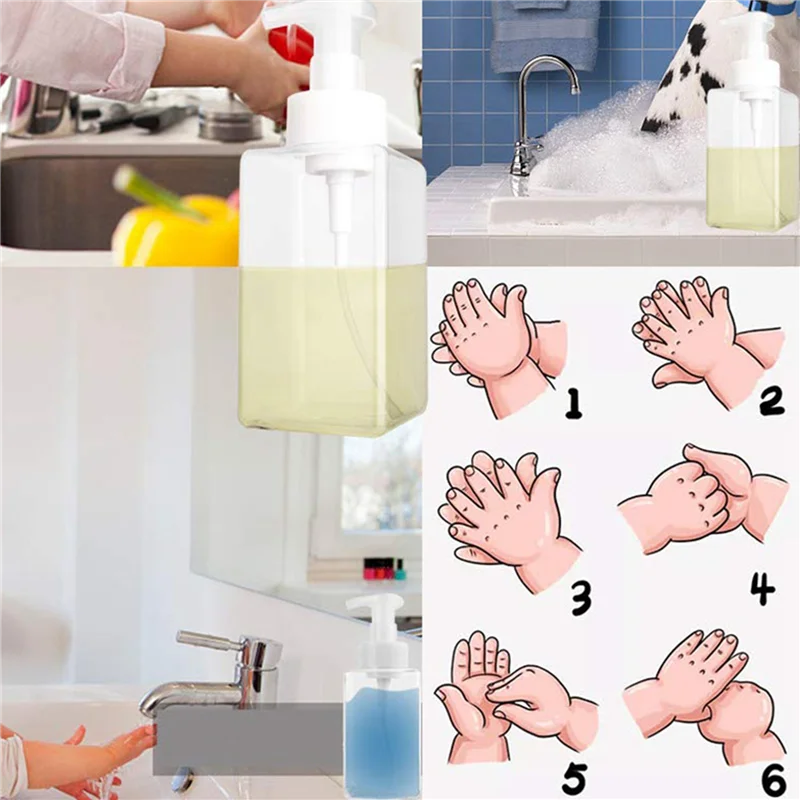 1
2
3
4
5
6