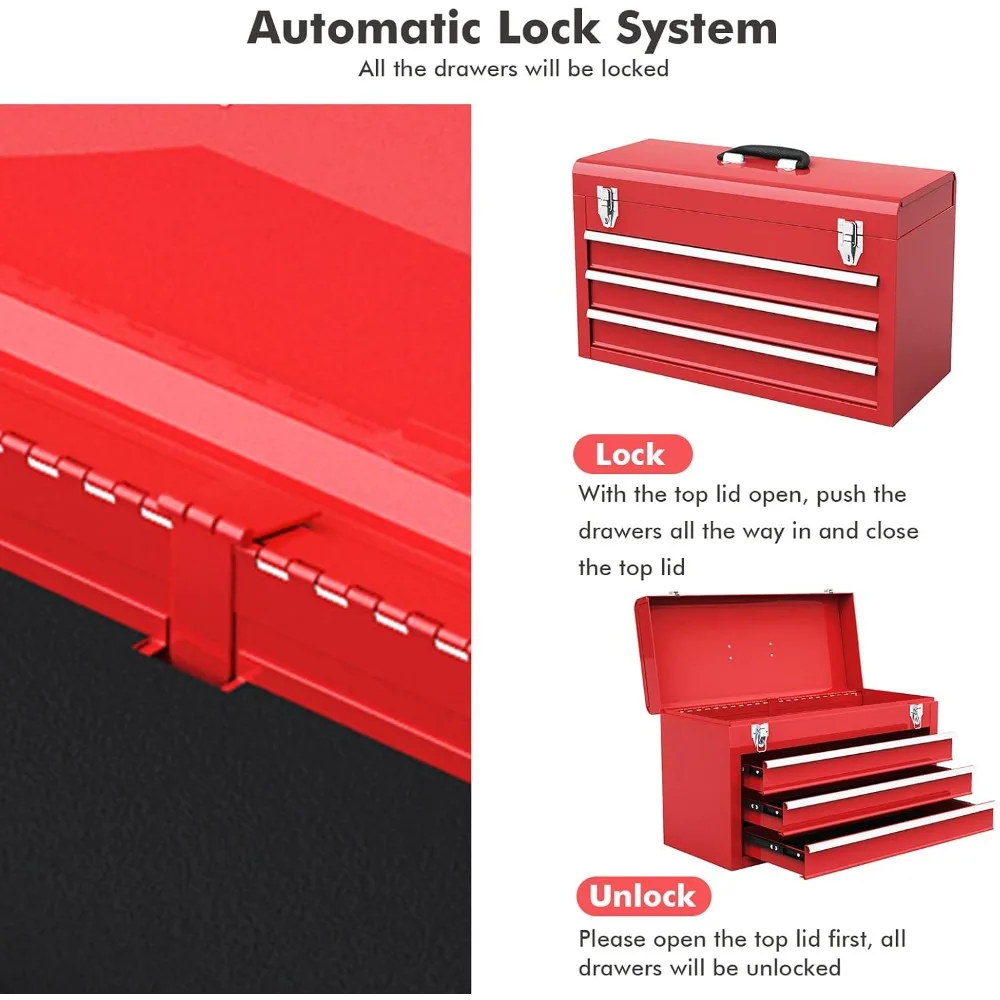 Automatic Lock System
All the drawers will be locked

Lock
With the top lid open, push the drawers all the way in and close the top lid

Unlock
Please open the top lid first, all drawers will be unlocked