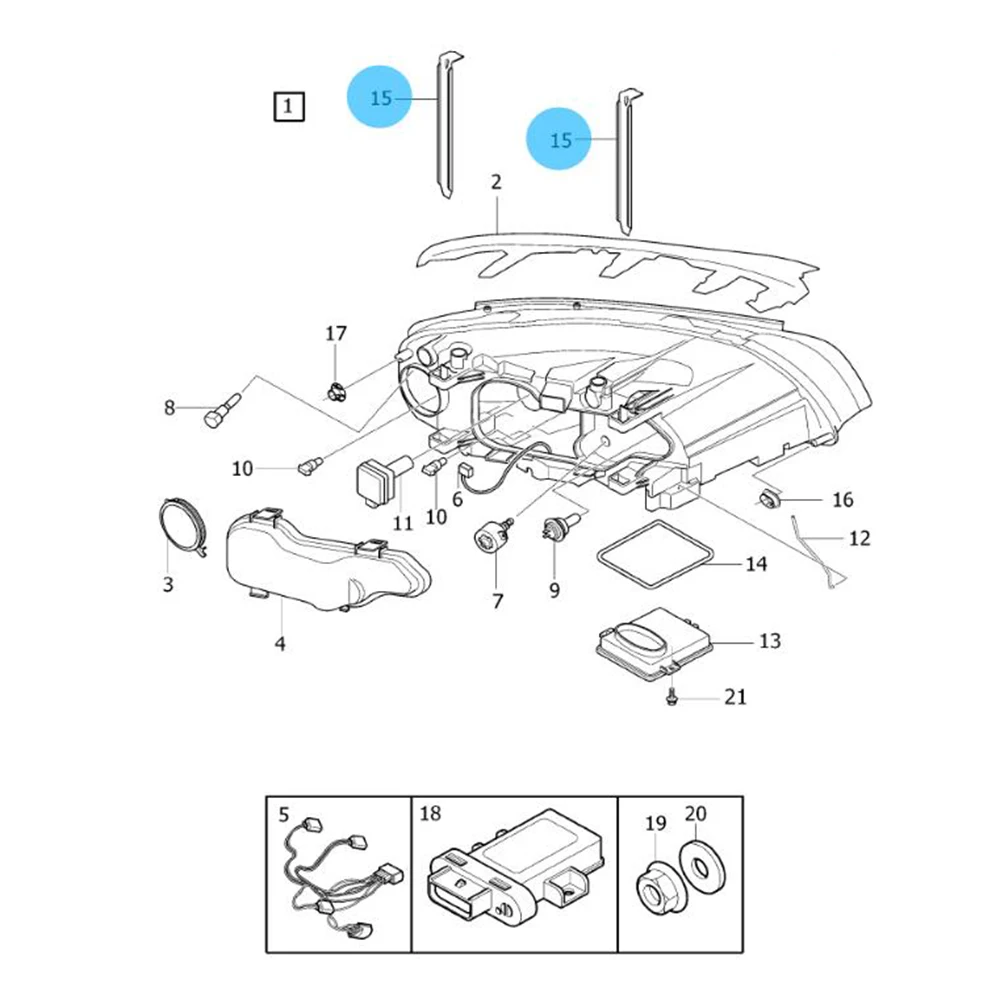 1
15
15
2
17
8
10
11
10
6
16
12
3
4
7
9
14
13
21
5
18
19
20