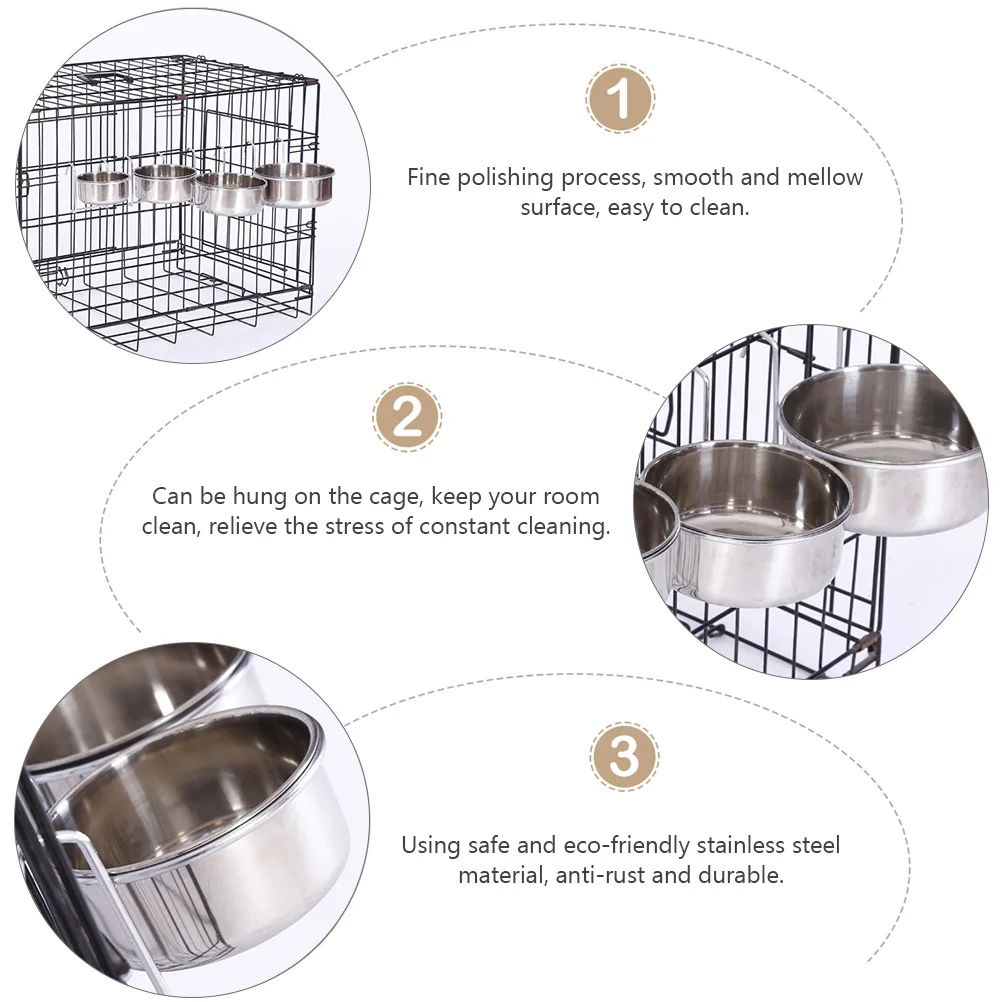 1

Fine polishing process, smooth and mellow surface, easy to clean.

2

Can be hung on the cage, keep your room clean, relieve the stress of constant cleaning.

3

Using safe and eco-friendly stainless steel material, anti-rust and durable.