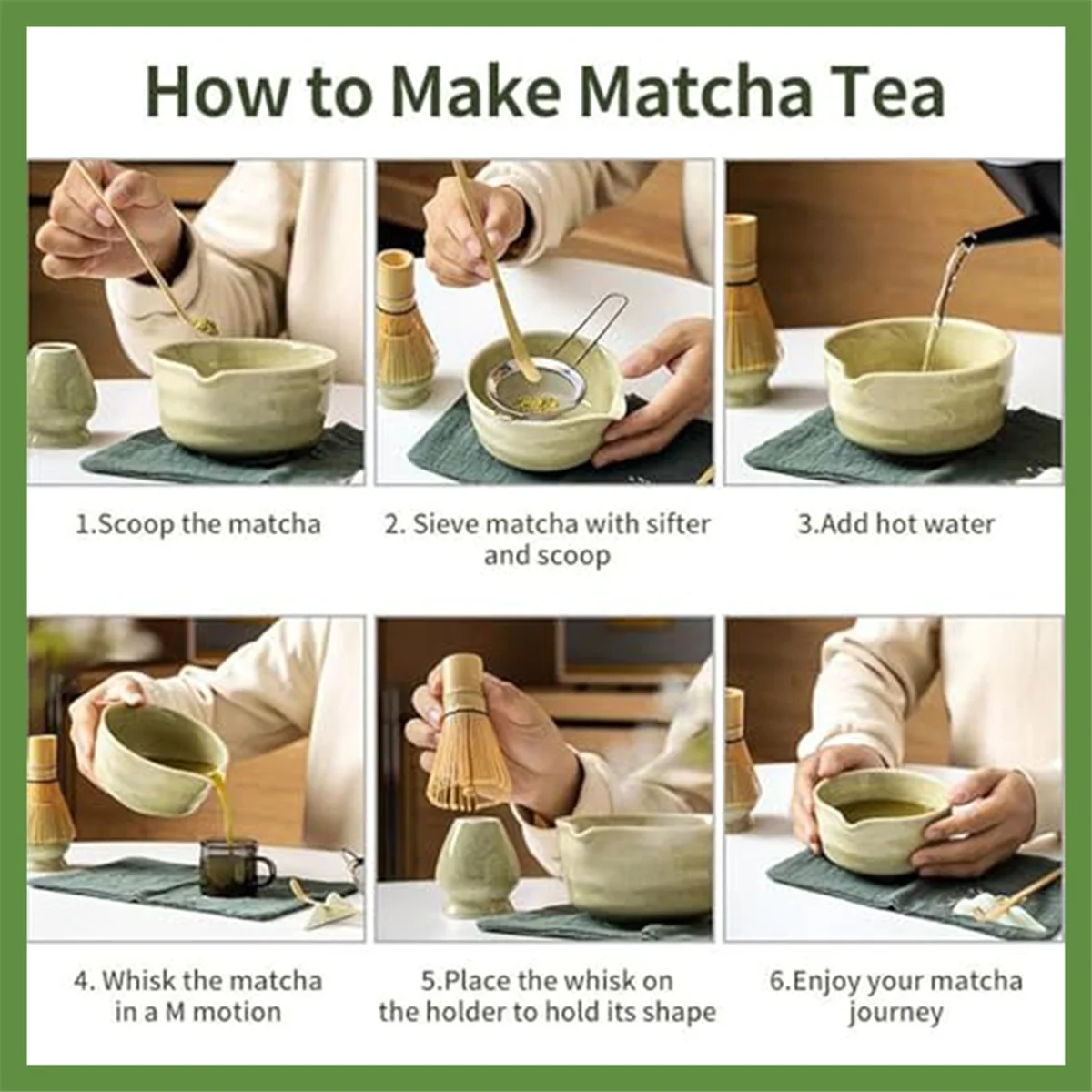 How to Make Matcha Tea

1.Scoop the matcha

2. Sieve matcha with sifter and scoop

3.Add hot water

4. Whisk the matcha in a M motion

5.Place the whisk on the holder to hold its shape

6.Enjoy your matcha journey